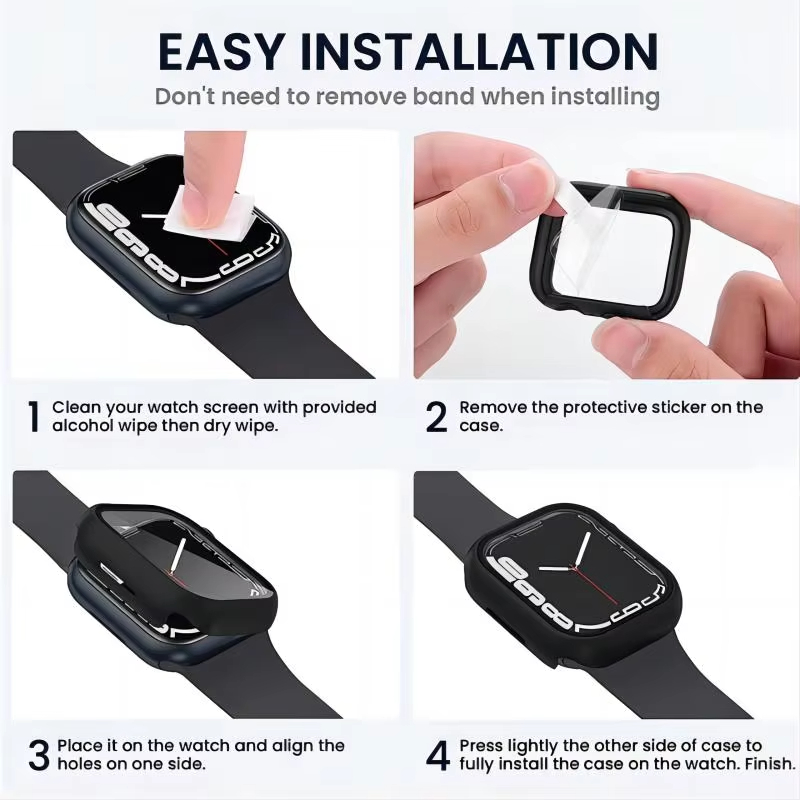 EASY INSTALLATION

Don't need to remove band when installing

1 Clean your watch screen with provided alcohol wipe then dry wipe.

2 Remove the protective sticker on the case.

3 Place it on the watch and align the holes on one side.

4 Press lightly the other side of case to fully install the case on the watch. Finish.