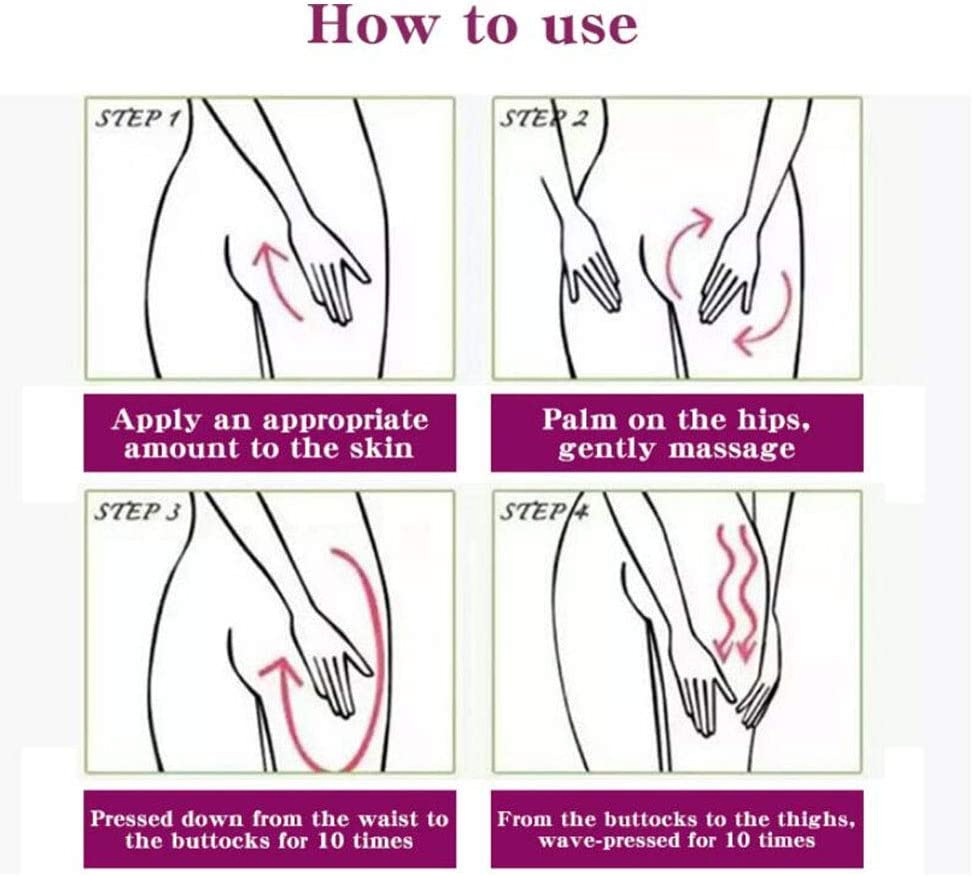 How to use

STEP 1

Apply an appropriate amount to the skin

STEP 2

Palm on the hips, gently massage

STEP 3

Pressed down from the waist to the buttocks for 10 times

STEP 4

From the buttocks to the thighs, wave-pressed for 10 times