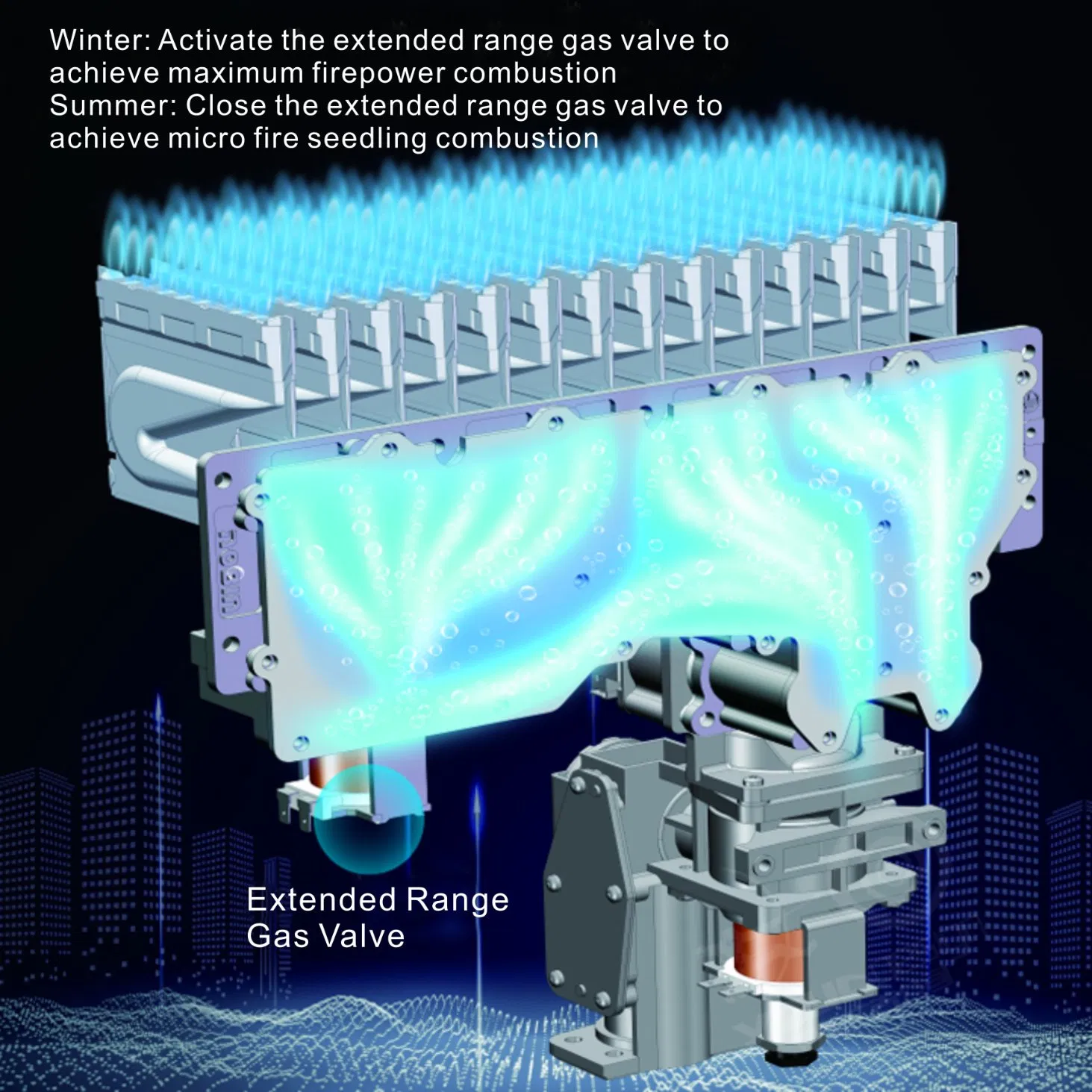 Winter: Activate the extended range gas valve to achieve maximum firepower combustion
Summer: Close the extended range gas valve to achieve micro fire seedling combustion

noein

Extended Range Gas Valve