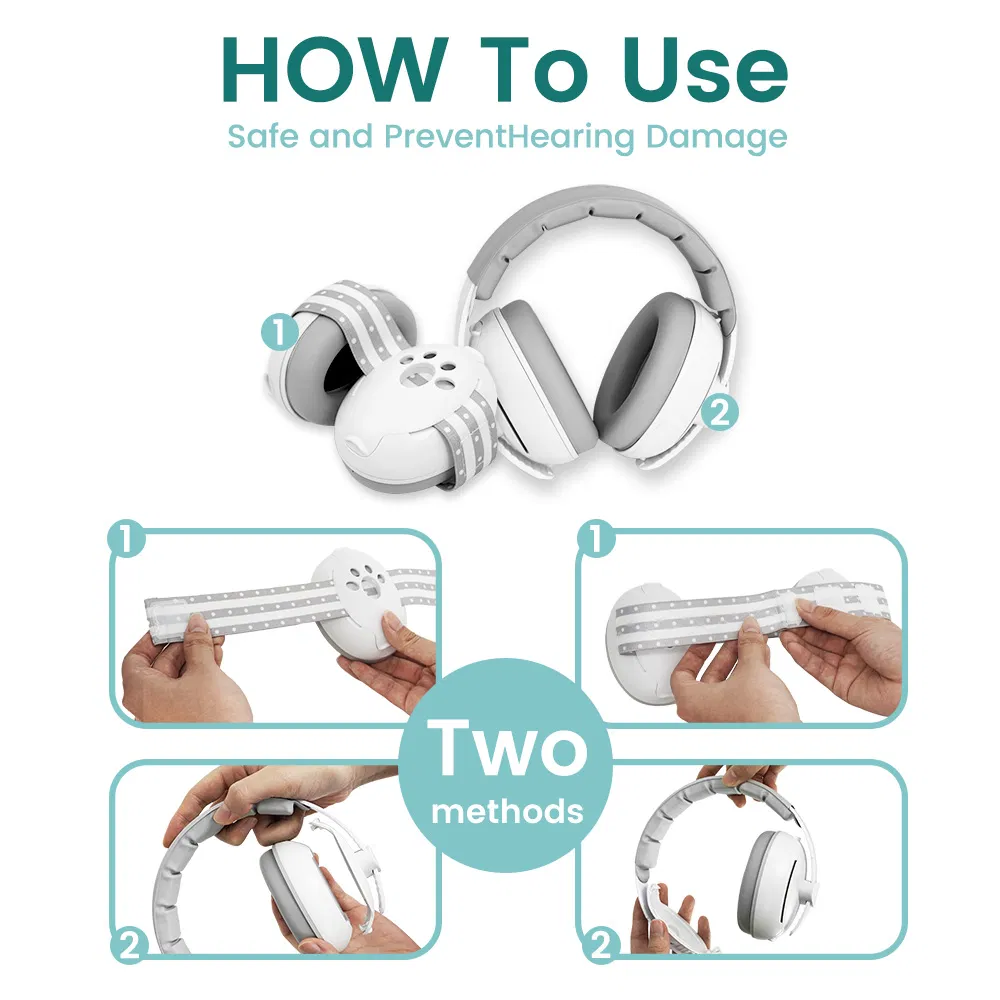 HOW To Use
Safe and PreventHearing Damage

1

2

1

1

Two
methods

2

2