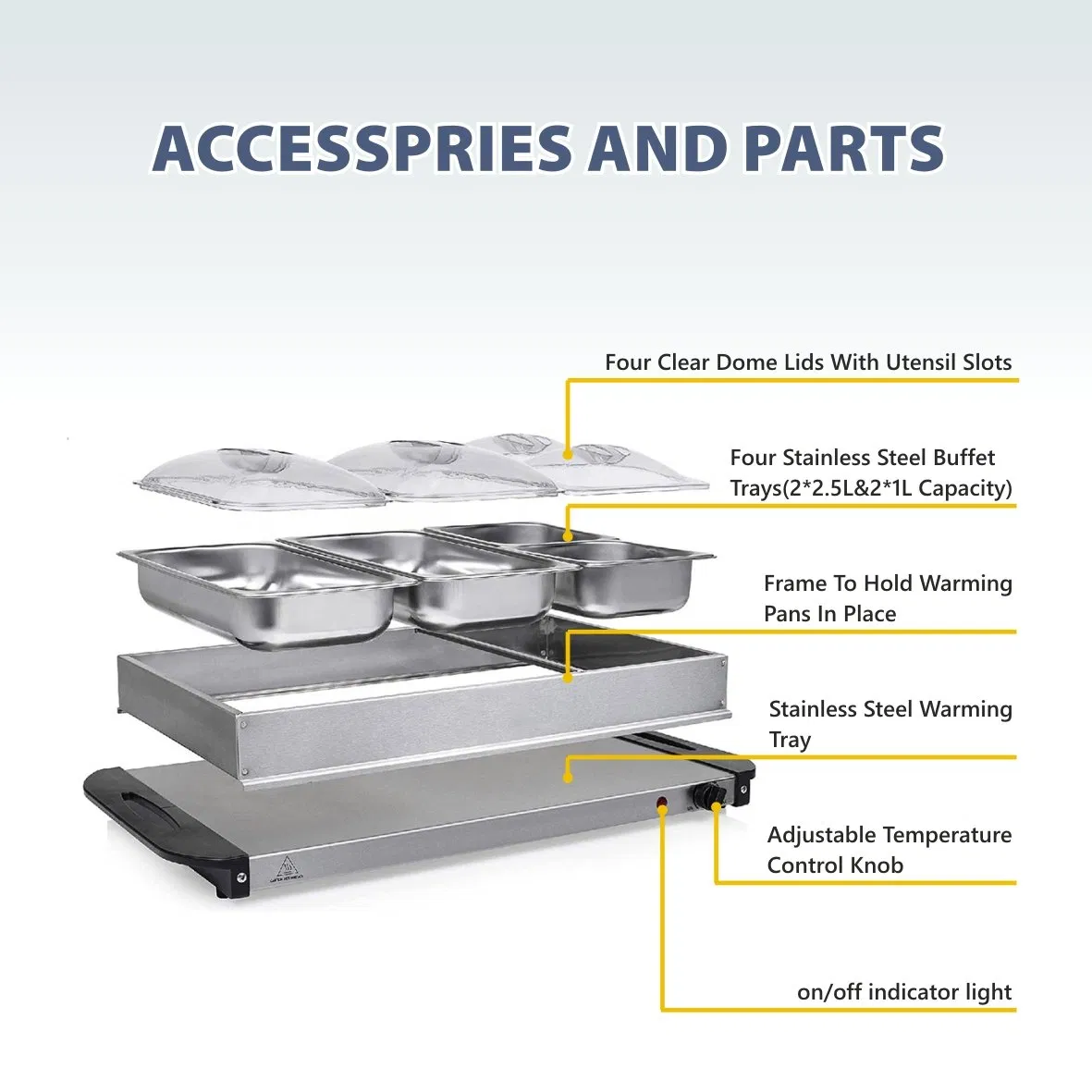 ACCESSPRIES AND PARTS

Four Clear Dome Lids With Utensil Slots

Four Stainless Steel Buffet Trays(2*2.5L&2*1L Capacity)

Frame To Hold Warming Pans In Place

Stainless Steel Warming Tray

Adjustable Temperature Control Knob

on/off indicator light