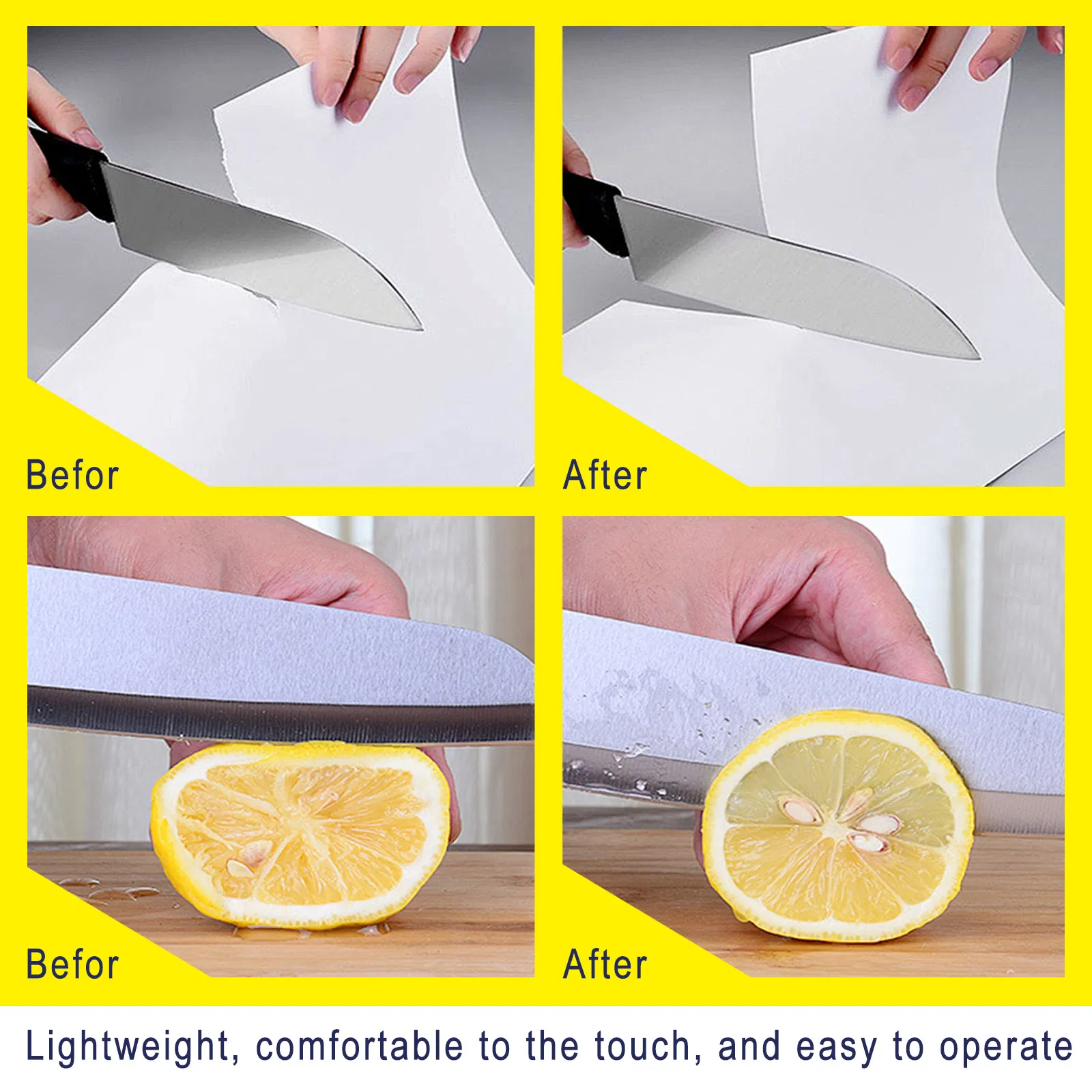 Befor

After

Befor

After

Lightweight, comfortable to the touch, and easy to operate