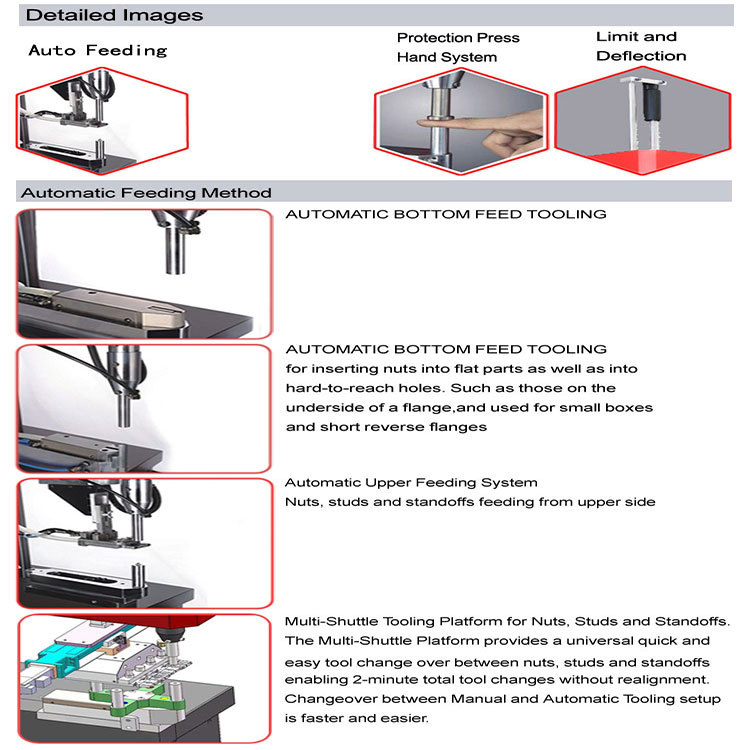 Detailed Images

Auto Feeding

Protection Press Hand System

Limit and Deflection

Automatic Feeding Method

AUTOMATIC BOTTOM FEED TOOLING

AUTOMATIC BOTTOM FEED TOOLING
for inserting nuts into flat parts as well as into hard-to-reach holes. Such as those on the underside of a flange,and used for small boxes and short reverse flanges

Automatic Upper Feeding System
Nuts, studs and standoffs feeding from upper side

Multi-Shuttle Tooling Platform for Nuts, Studs and Standoffs. The Multi-Shuttle Platform provides a universal quick and easy tool change over between nuts, studs and standoffs enabling 2-minute total tool changes without realignment. Changeover between Manual and Automatic Tooling setup is faster and easier.