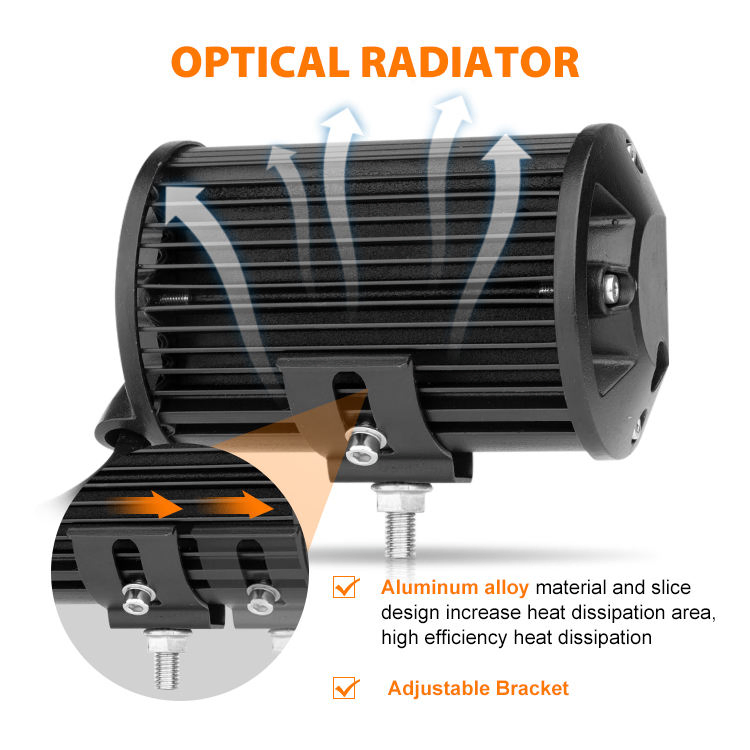 OPTICAL RADIATOR

Aluminum alloy material and slice design increase heat dissipation area, high efficiency heat dissipation

Adjustable Bracket