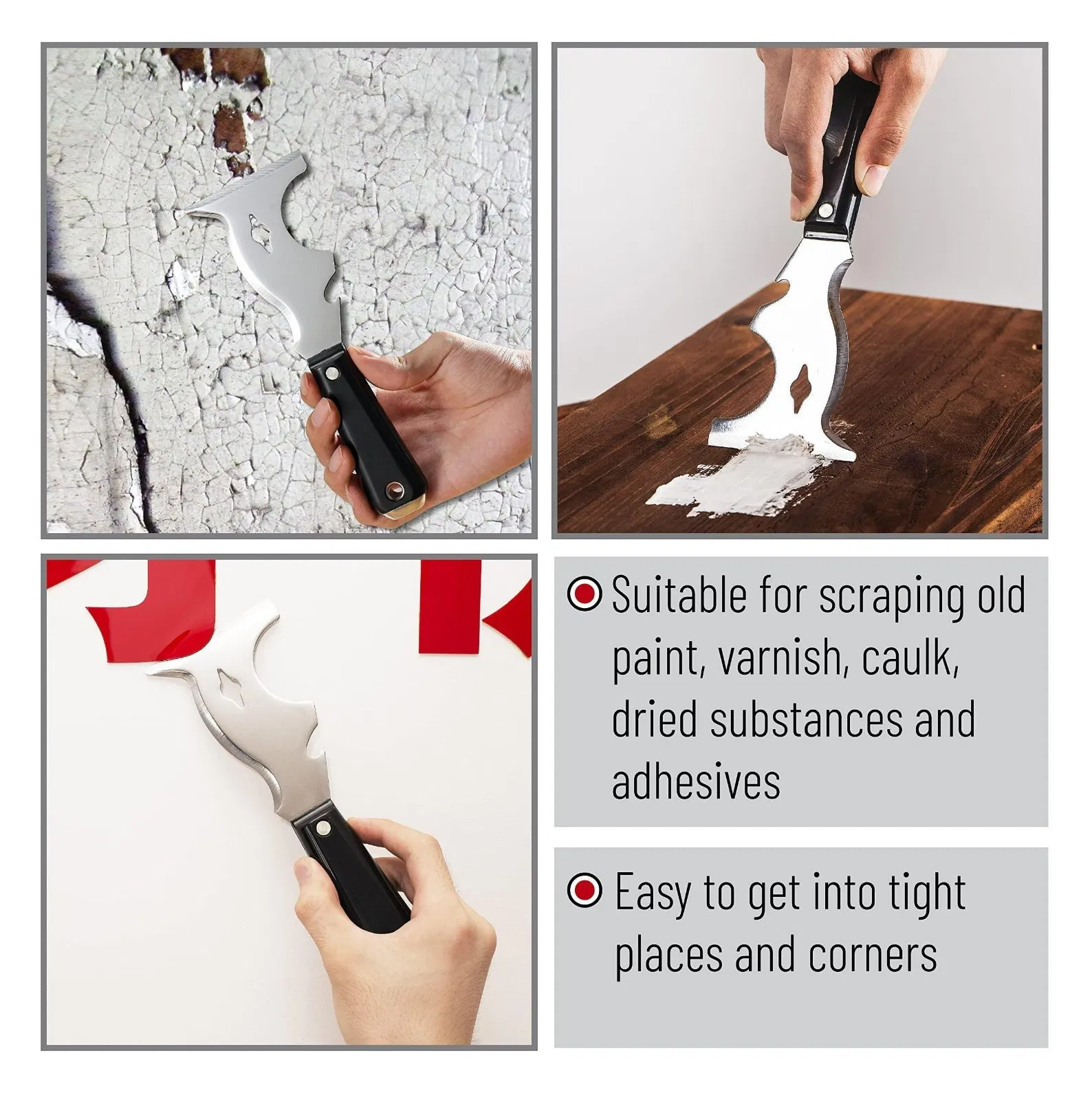 Suitable for scraping old paint, varnish, caulk, dried substances and adhesives

Easy to get into tight places and corners