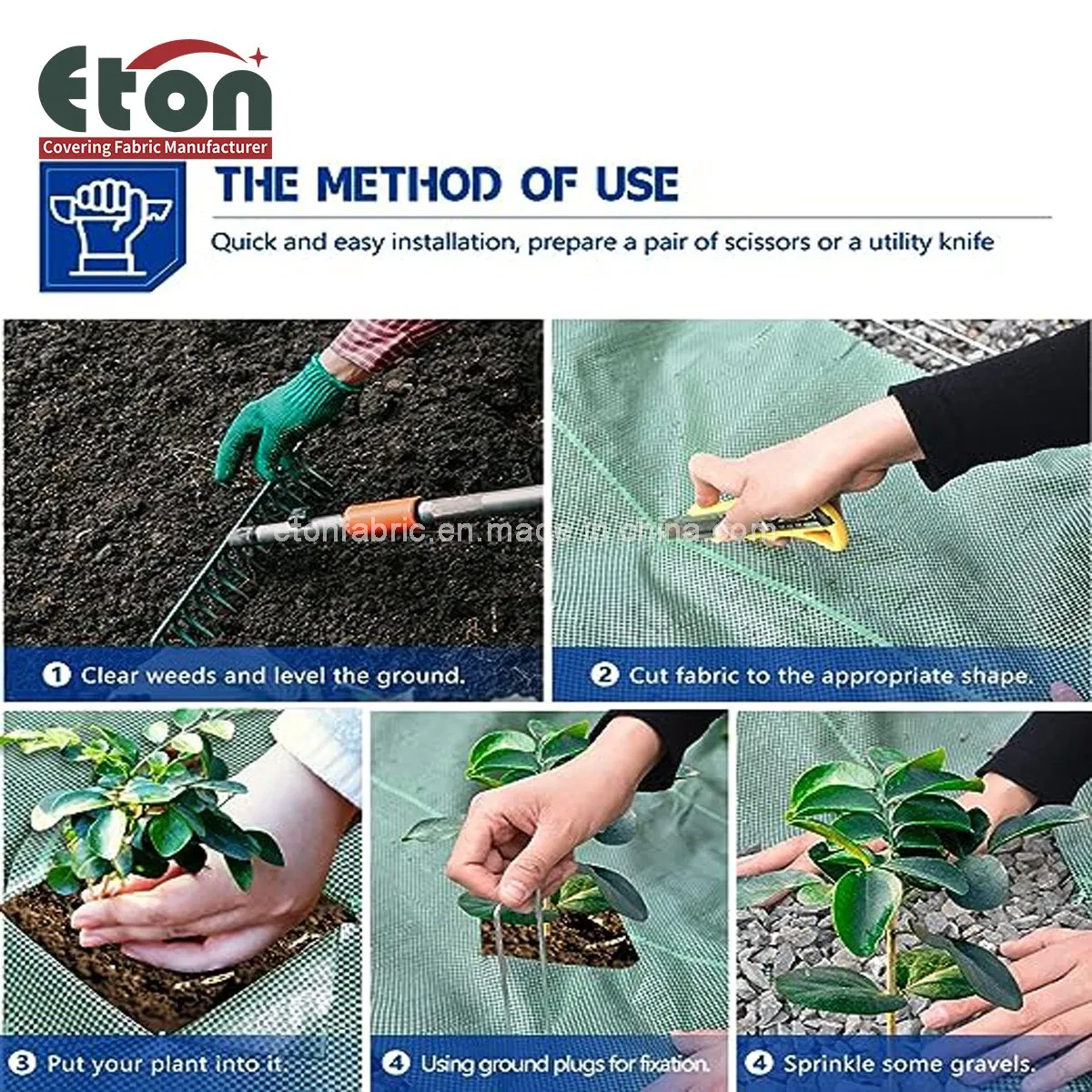 Eton
Covering Fabric Manufacturer

THE METHOD OF USE

Quick and easy installation, prepare a pair of scissors or a utility knife

etonfabric.en.made-in-china.com

1 Clear weeds and level the ground.

2 Cut fabric to the appropriate shape.

3 Put your plant into it.

4 Using ground plugs for fixation.

4 Sprinkle some gravels.