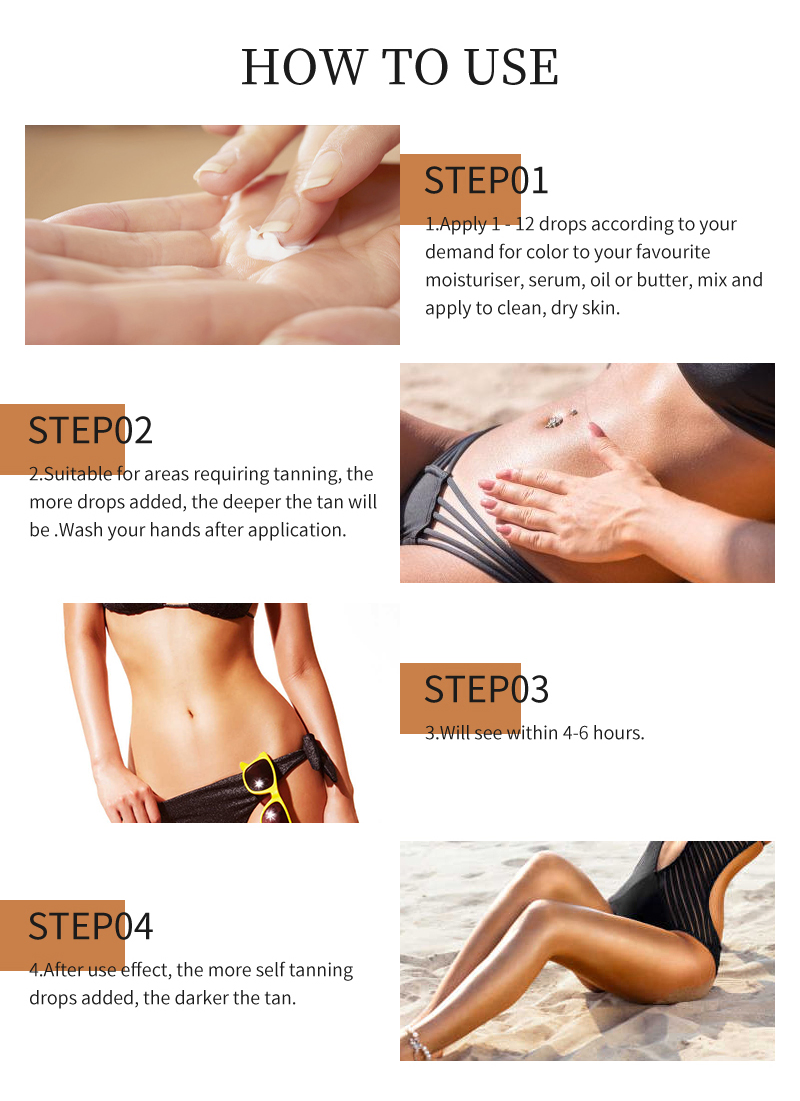 HOW TO USE

STEP01

1.Apply 1 - 12 drops according to your demand for color to your favourite moisturiser, serum, oil or butter, mix and apply to clean, dry skin.

STEP02

2.Suitable for areas requiring tanning, the more drops added, the deeper the tan will be .Wash your hands after application.

STEP03

3.Will see within 4-6 hours.

STEP04

4.After use effect, the more self tanning drops added, the darker the tan.