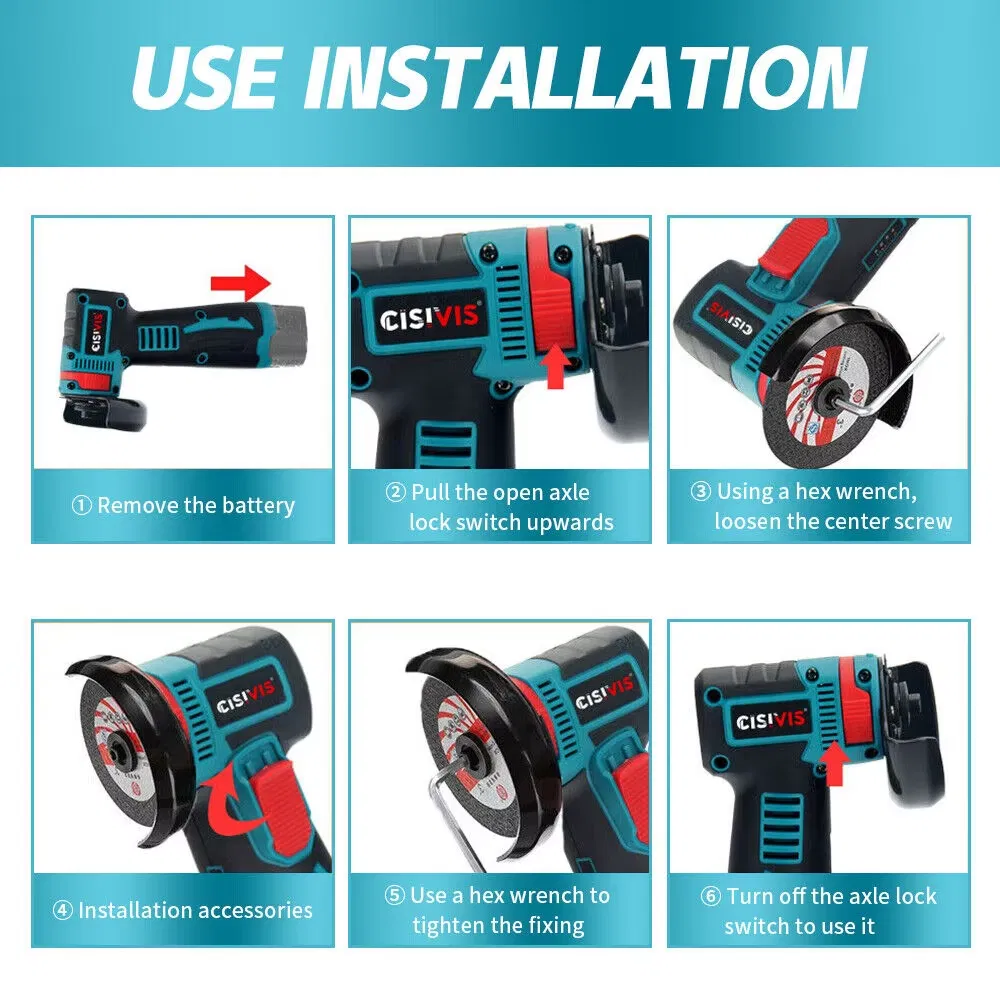 USE INSTALLATION

CISIVIS

① Remove the battery

CISIVIS

② Pull the open axle lock switch upwards

CISIVIS

③ Using a hex wrench, loosen the center screw

CISIVIS

④ Installation accessories

CISIVIS

⑤ Use a hex wrench to tighten the fixing

CISIVIS

⑥ Turn off the axle lock switch to use it