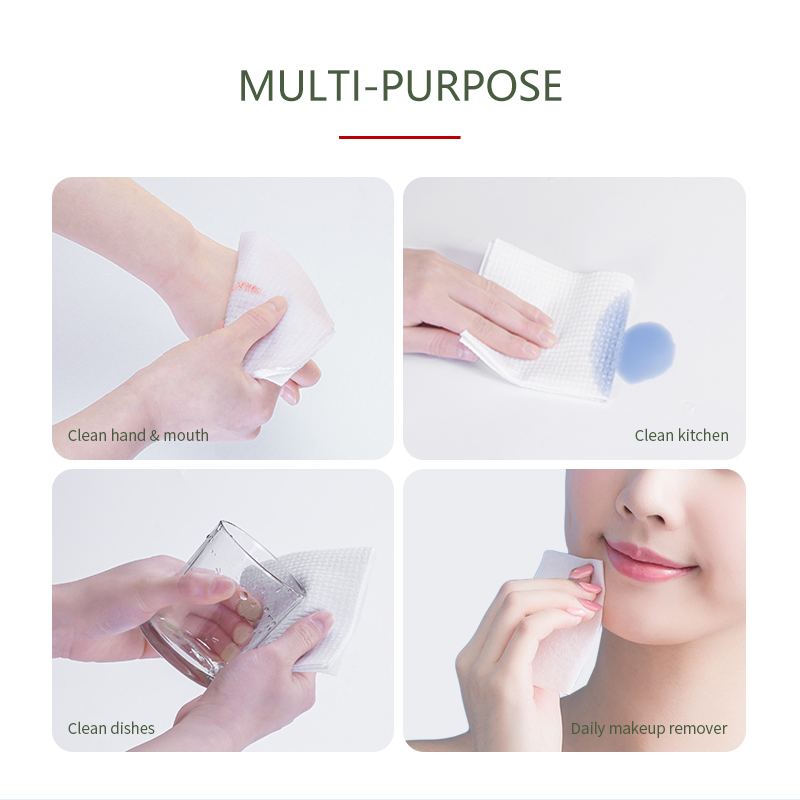 MULTI-PURPOSE

Clean hand & mouth

Clean kitchen

Clean dishes

Daily makeup remover