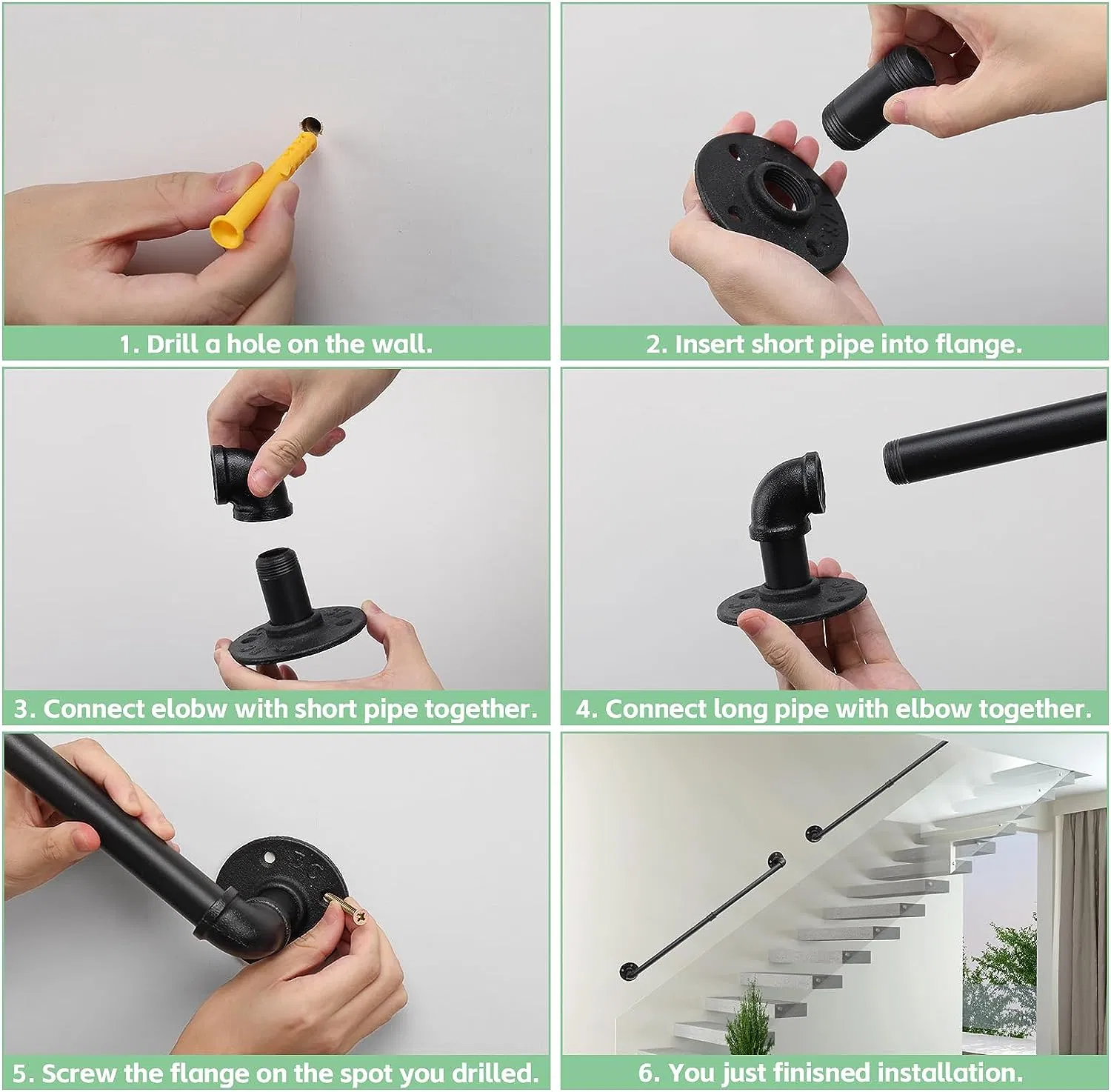 1. Drill a hole on the wall.

2. Insert short pipe into flange.

3. Connect elobw with short pipe together.

4. Connect long pipe with elbow together.

5. Screw the flange on the spot you drilled.

6. You just finisned installation.