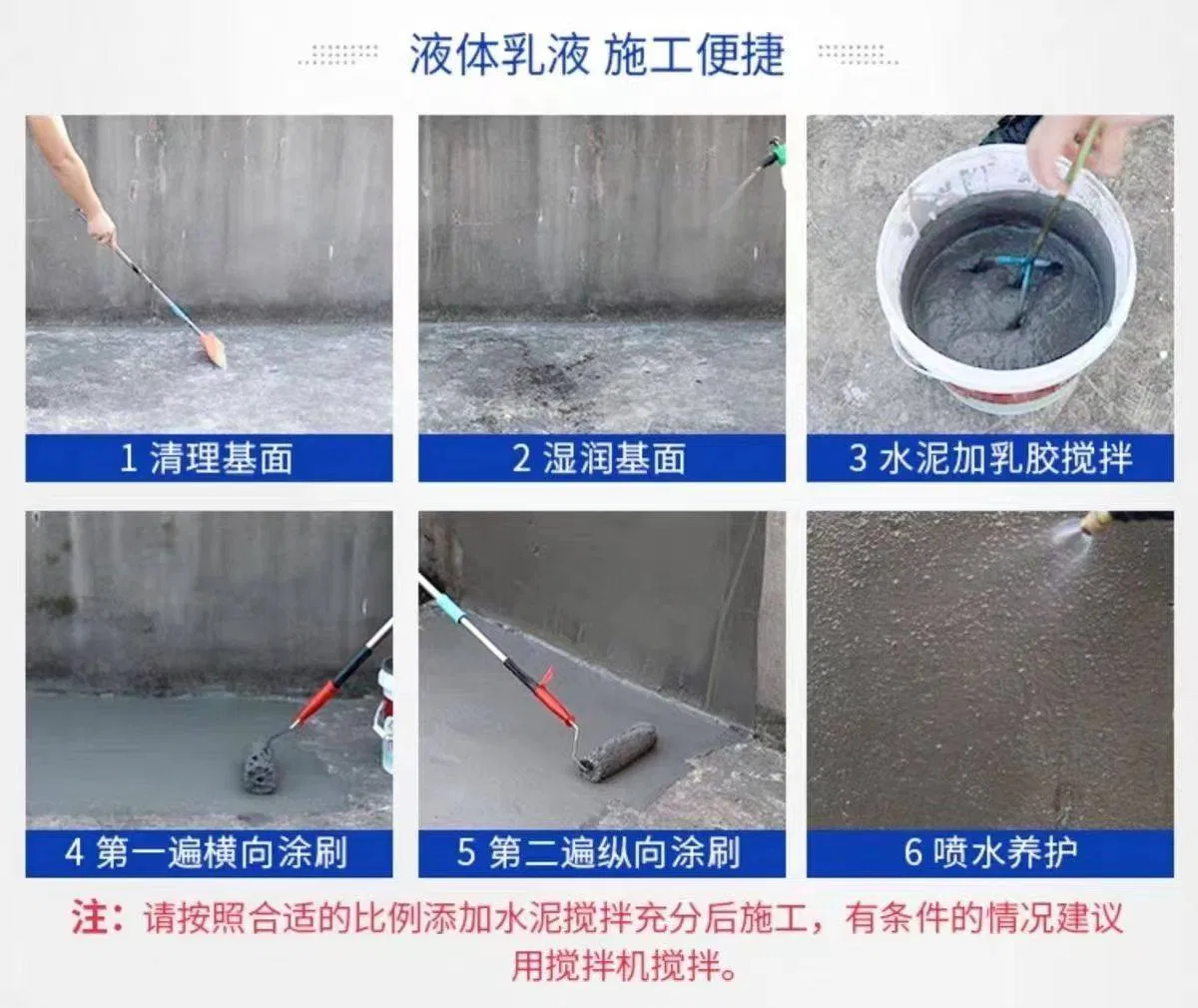 液体乳液 施工便捷

1 清理基面

2 湿润基面

3 水泥加乳胶搅拌

4 第一遍横向涂刷

5 第二遍纵向涂刷

6 喷水养护

注：请按照合适的比例添加水泥搅拌充分后施工，有条件的情况建议用搅拌机搅拌。