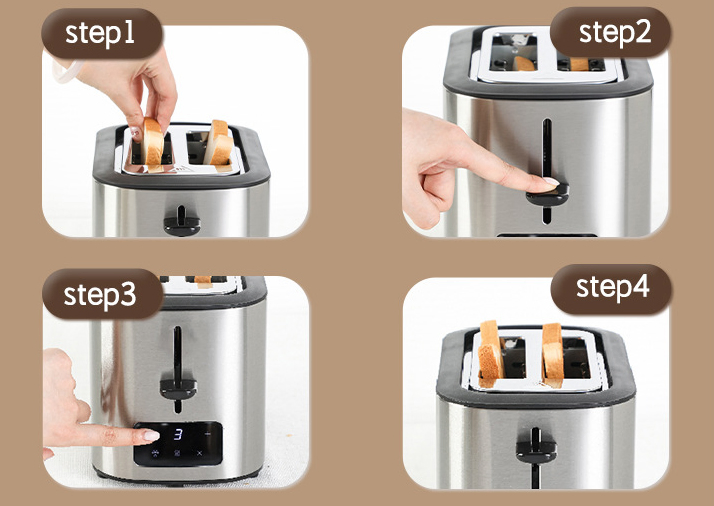 step1

step2

step3

3

step4