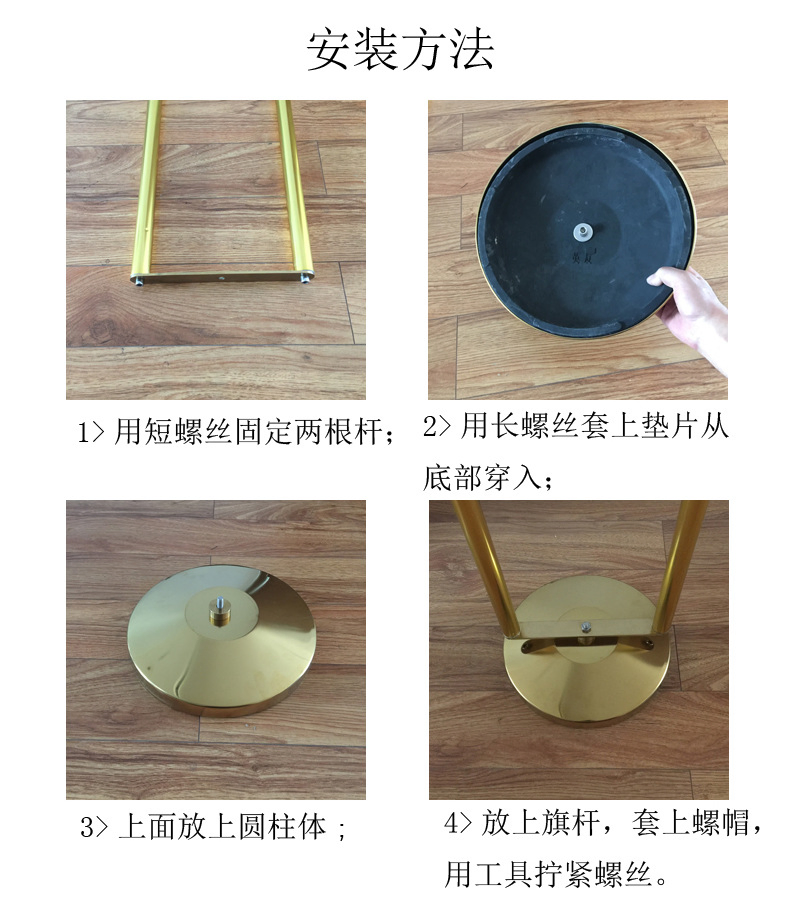 安装方法

1> 用短螺丝固定两根杆；

2> 用长螺丝套上垫片从底部穿入；

3> 上面放上圆柱体；

4> 放上旗杆，套上螺帽，用工具拧紧螺丝。