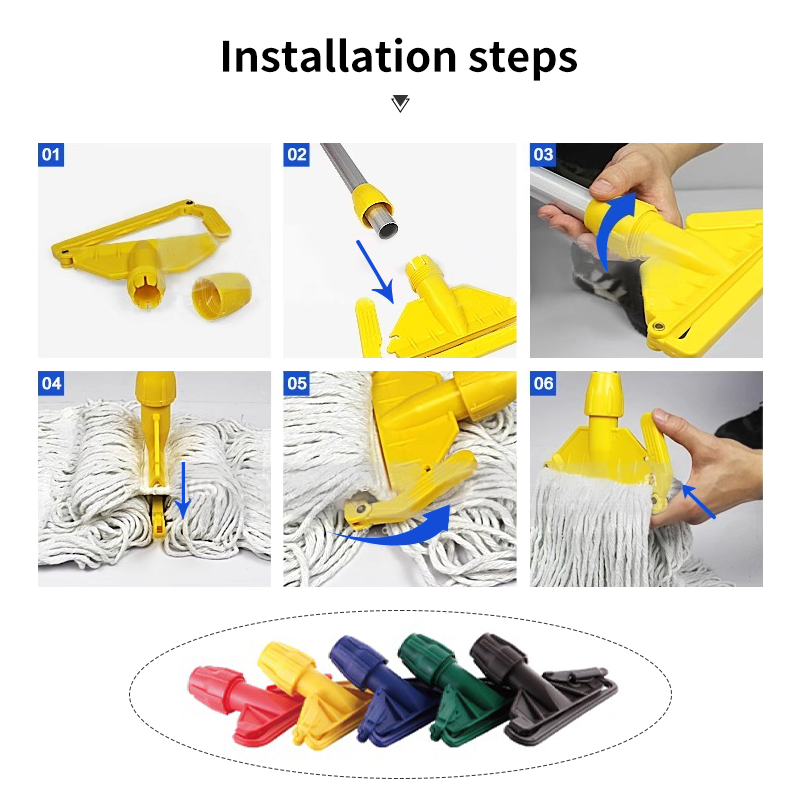 Installation steps

01

02

03

04

05

06