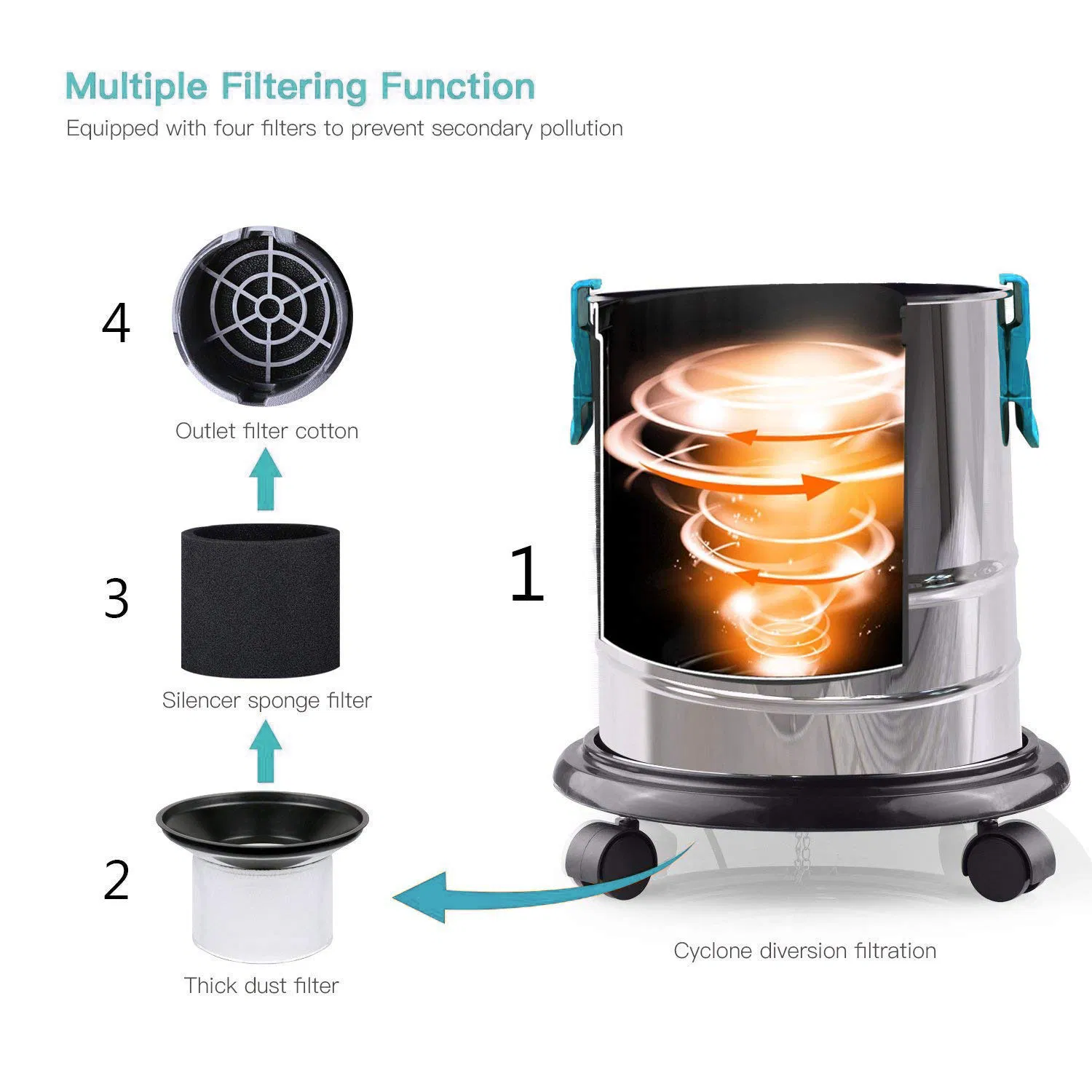 Multiple Filtering Function
Equipped with four filters to prevent secondary pollution

4
Outlet filter cotton

3
Silencer sponge filter

2
Thick dust filter

1
Cyclone diversion filtration