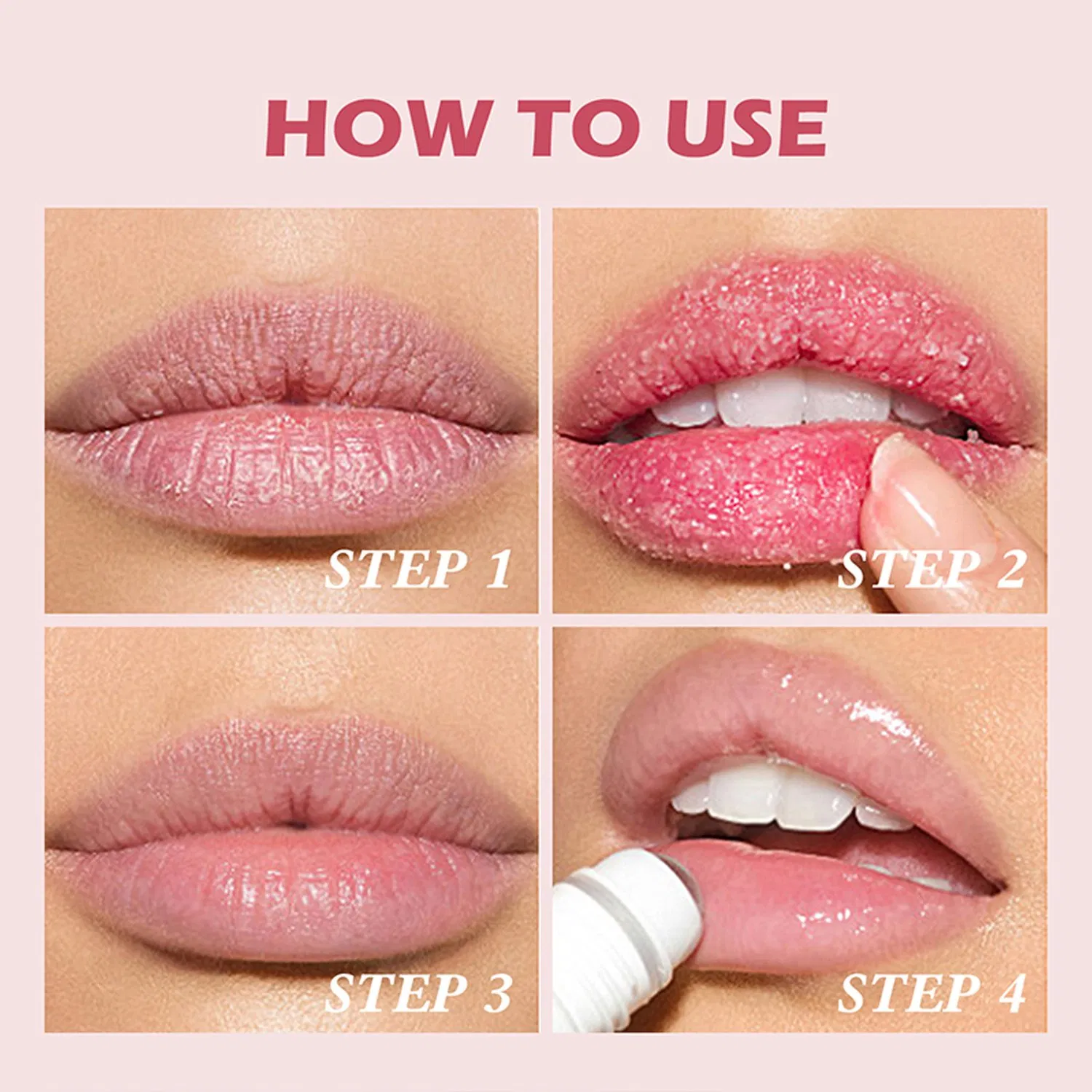 HOW TO USE

STEP 1

STEP 2

STEP 3

STEP 4