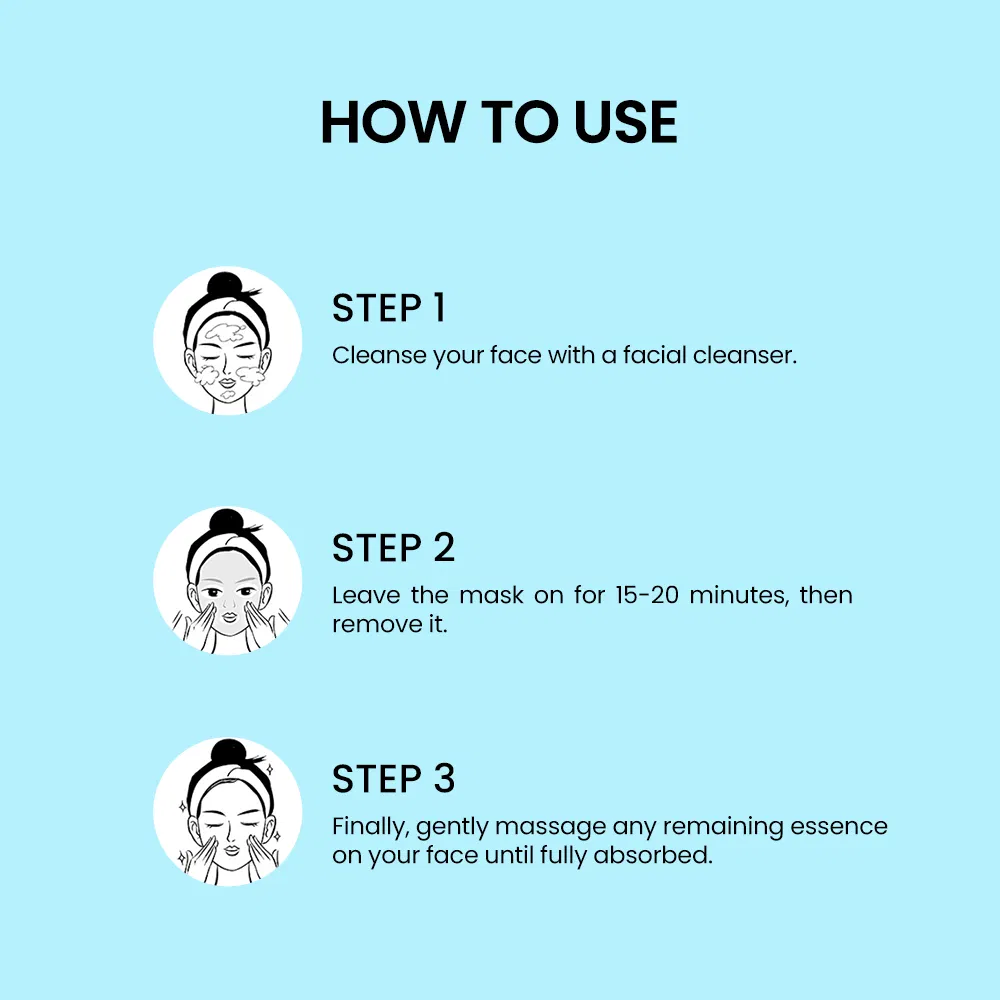 HOW TO USE

STEP 1
Cleanse your face with a facial cleanser.

STEP 2
Leave the mask on for 15-20 minutes, then remove it.

STEP 3
Finally, gently massage any remaining essence on your face until fully absorbed.