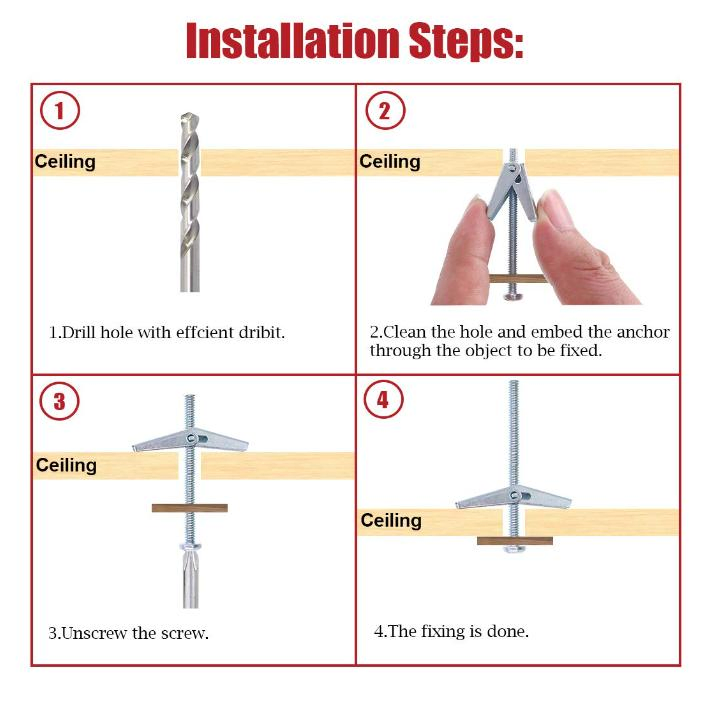 Installation Steps:

1

Ceiling

1.Drill hole with effcient dribit.

2

Ceiling

2.Clean the hole and embed the anchor through the object to be fixed.

3

Ceiling

3.Unscrew the screw.

4

Ceiling

4.The fixing is done.