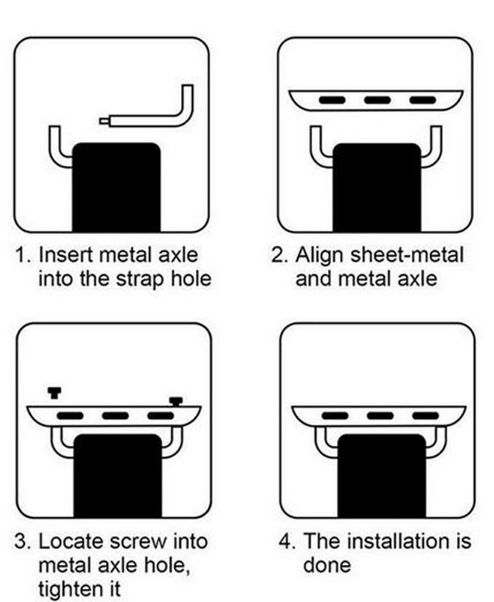 1. Insert metal axle into the strap hole

2. Align sheet-metal and metal axle

3. Locate screw into metal axle hole, tighten it

4. The installation is done