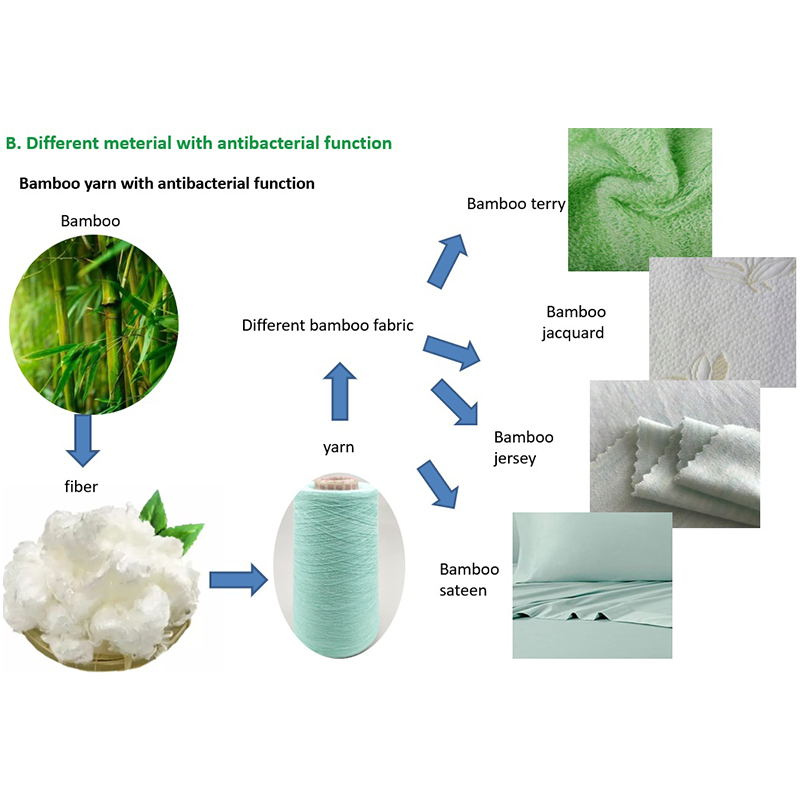 B. Different meterial with antibacterial function

Bamboo yarn with antibacterial function

Bamboo

fiber

yarn

Different bamboo fabric

Bamboo terry

Bamboo jacquard

Bamboo jersey

Bamboo sateen