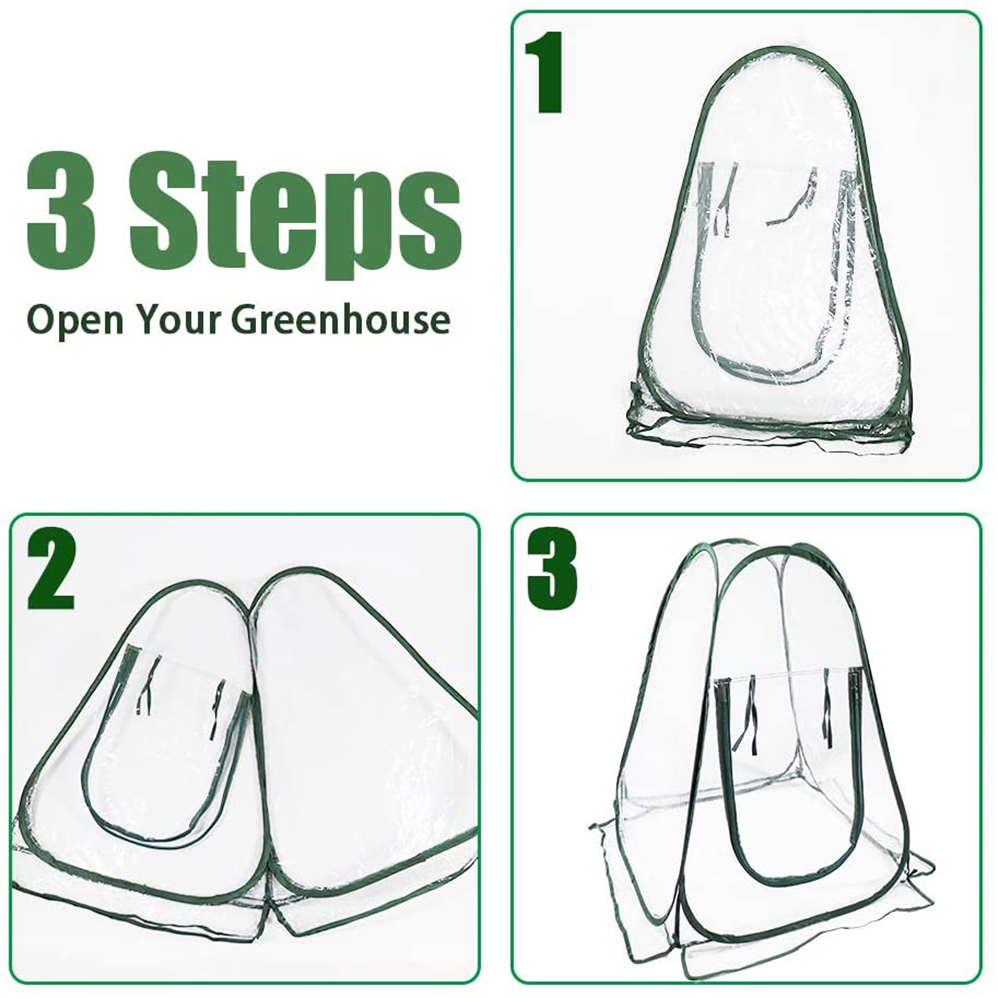 3 Steps
Open Your Greenhouse

1

2

3