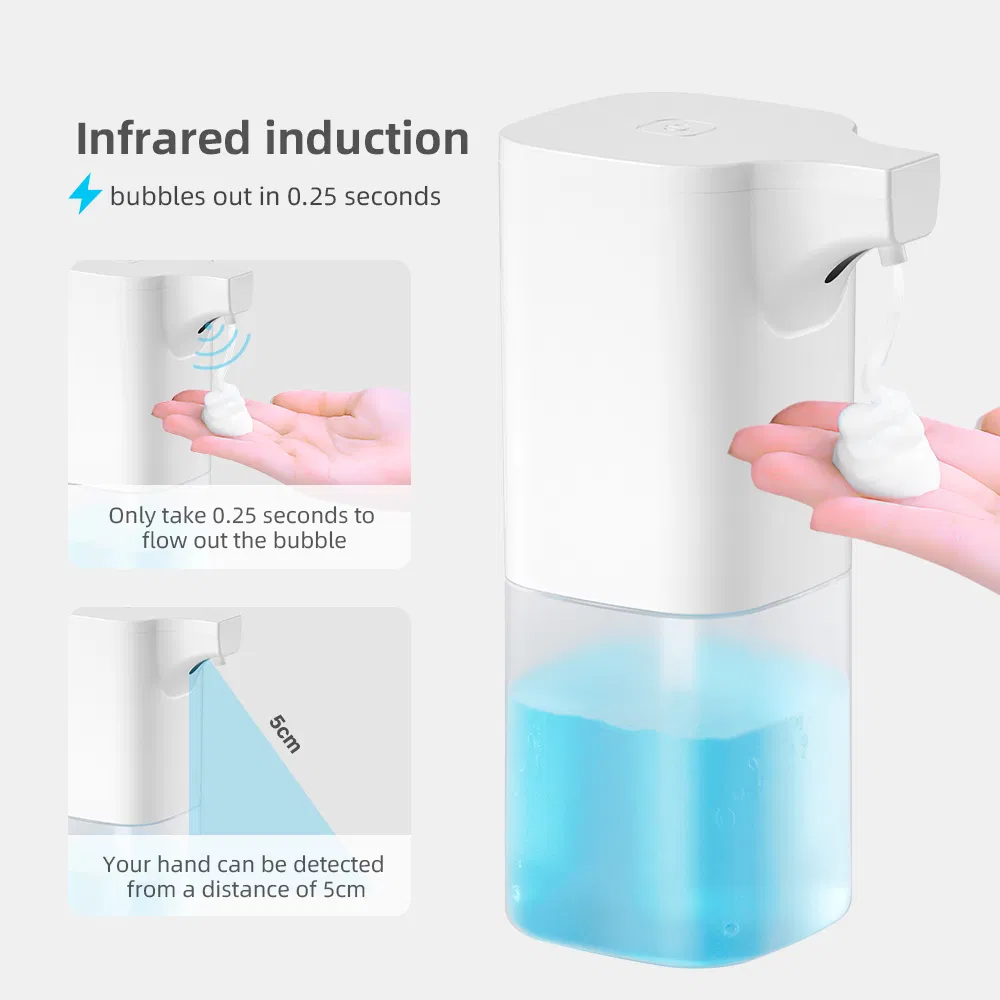 Infrared induction

bubbles out in 0.25 seconds

Only take 0.25 seconds to flow out the bubble

5cm

Your hand can be detected from a distance of 5cm