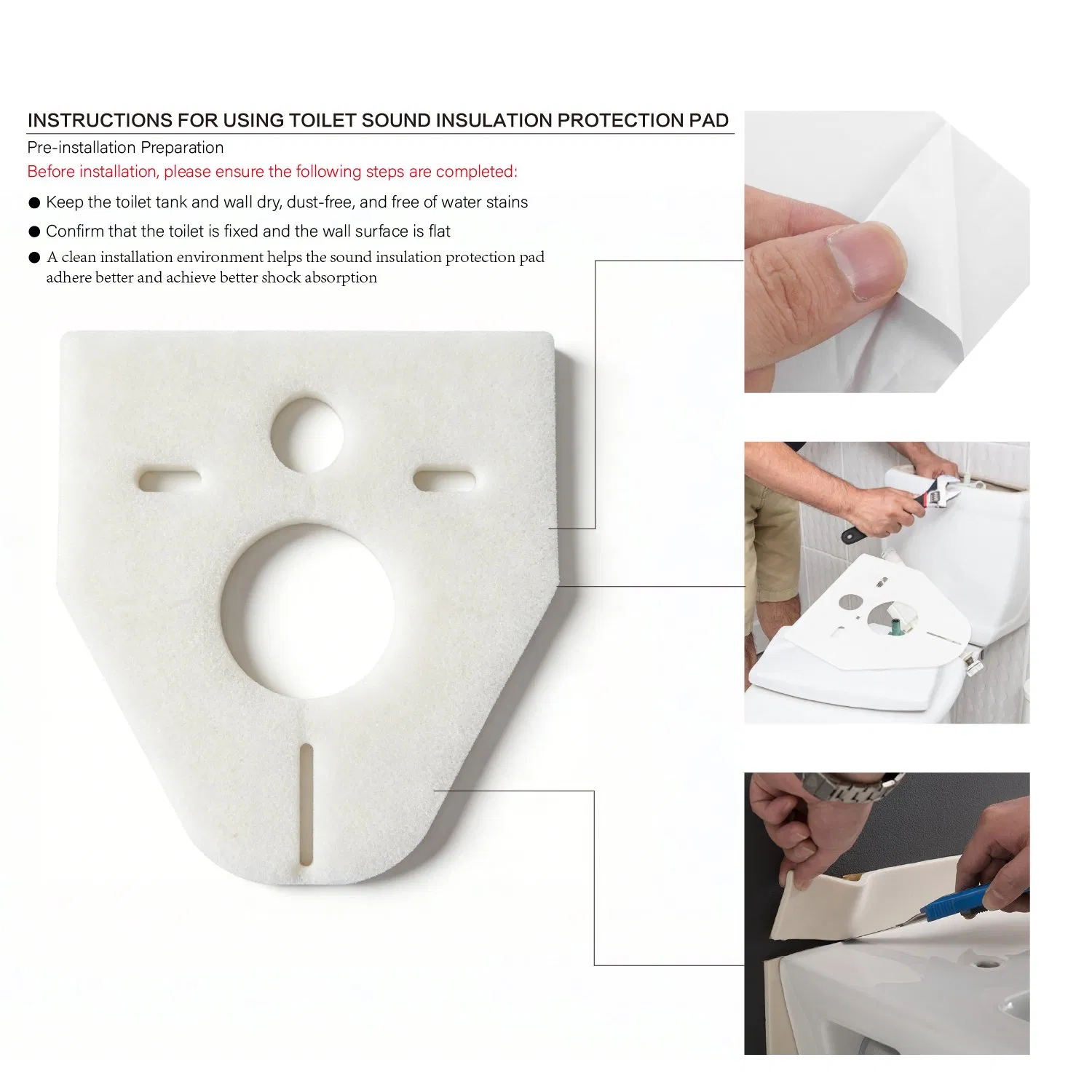 INSTRUCTIONS FOR USING TOILET SOUND INSULATION PROTECTION PAD

Pre-installation Preparation

Before installation, please ensure the following steps are completed:

● Keep the toilet tank and wall dry, dust-free, and free of water stains

● Confirm that the toilet is fixed and the wall surface is flat

● A clean installation environment helps the sound insulation protection pad adhere better and achieve better shock absorption