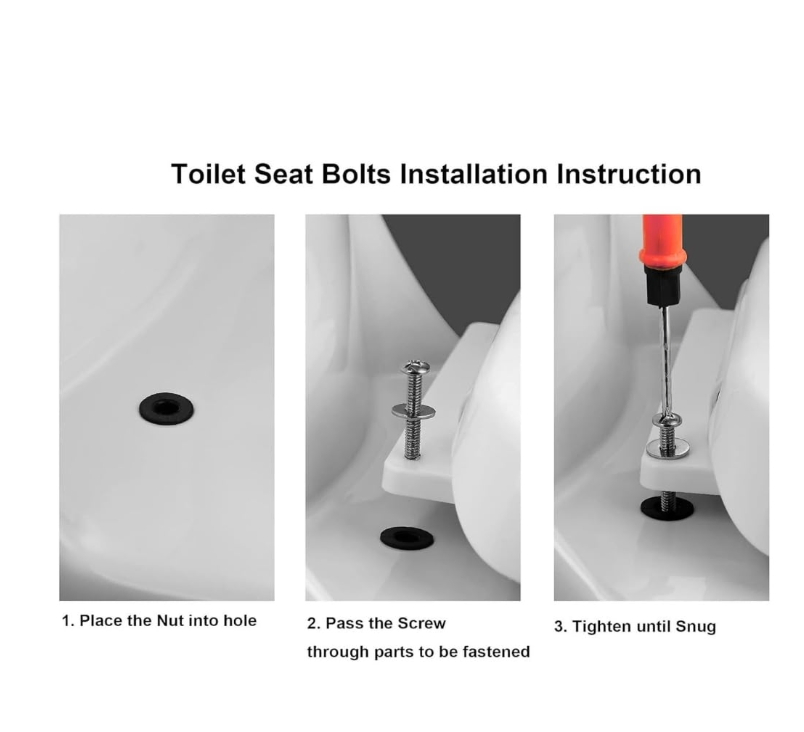 Toilet Seat Bolts Installation Instruction

1. Place the Nut into hole

2. Pass the Screw through parts to be fastened

3. Tighten until Snug