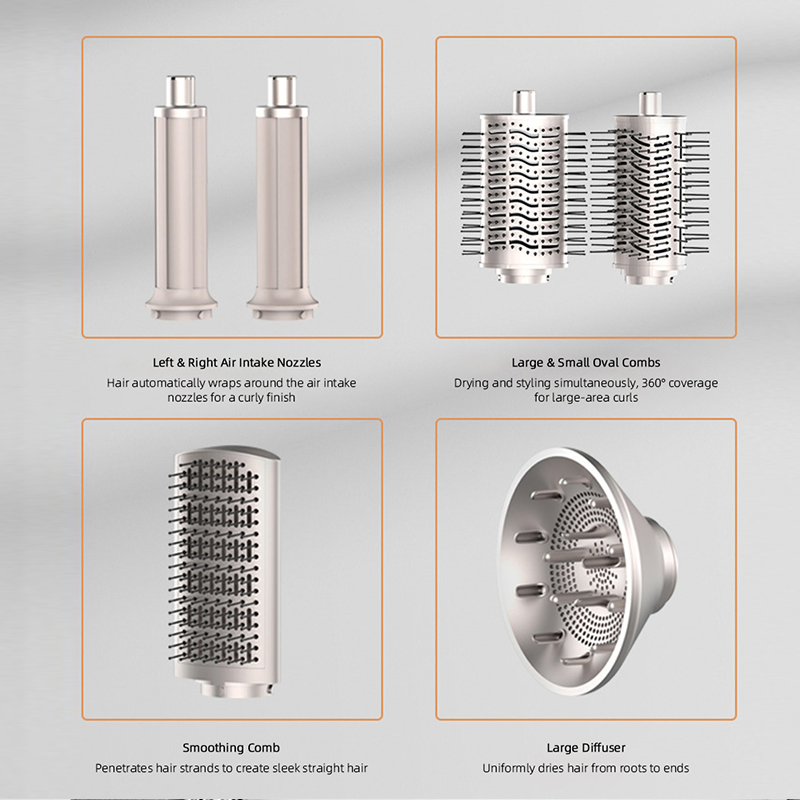 Left & Right Air Intake Nozzles
Hair automatically wraps around the air intake nozzles for a curly finish

Large & Small Oval Combs
Drying and styling simultaneously, 360° coverage for large-area curls

Smoothing Comb
Penetrates hair strands to create sleek straight hair

Large Diffuser
Uniformly dries hair from roots to ends