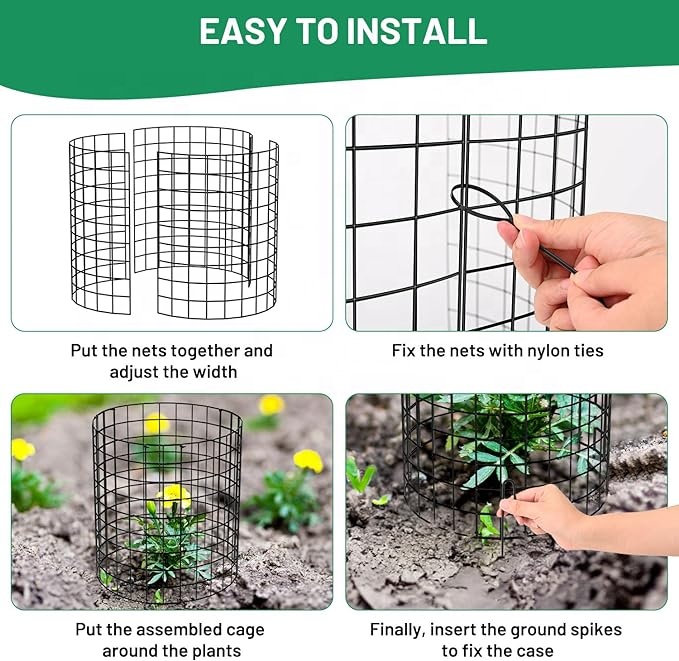 EASY TO INSTALL

Put the nets together and adjust the width

Fix the nets with nylon ties

Put the assembled cage around the plants

Finally, insert the ground spikes to fix the case