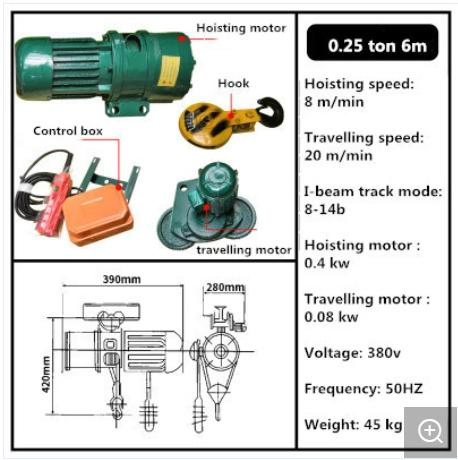 Hoisting motor

Hook

Control box

travelling motor

390mm

280mm

420mm

0.25 ton 6m

Hoisting speed: 8 m/min

Travelling speed: 20 m/min

I-beam track mode: 8-14b

Hoisting motor : 0.4 kw

Travelling motor : 0.08 kw

Voltage: 380v

Frequency: 50HZ

Weight: 45 kg