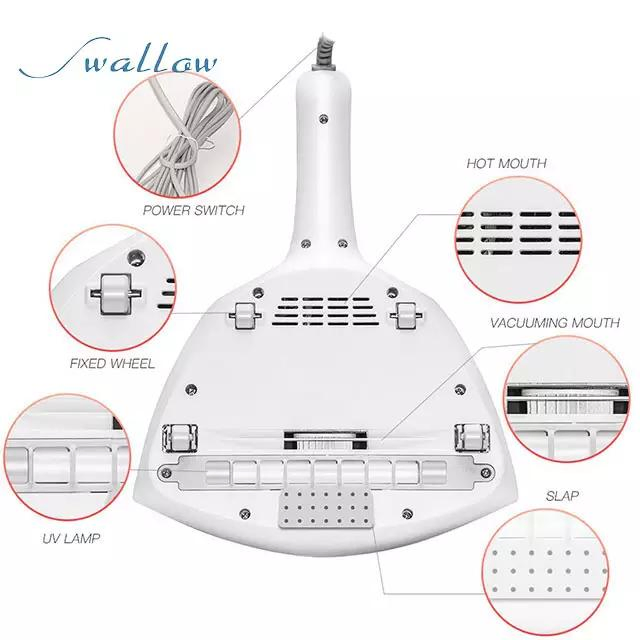 Swallow

POWER SWITCH

HOT MOUTH

FIXED WHEEL

VACUUMING MOUTH

UV LAMP

SLAP