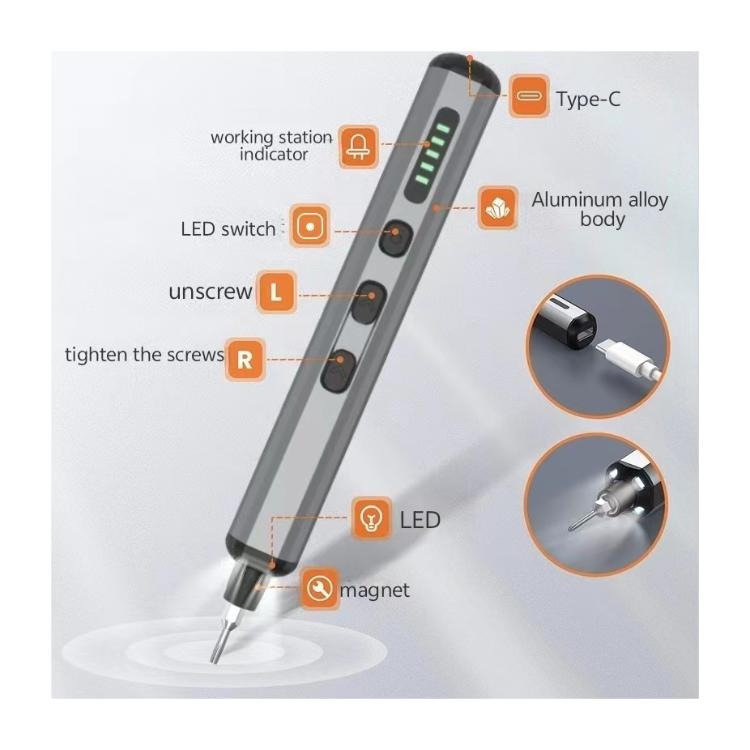 Type-C

working station indicator

Aluminum alloy body

LED switch

unscrew L

tighten the screws R

LED

magnet