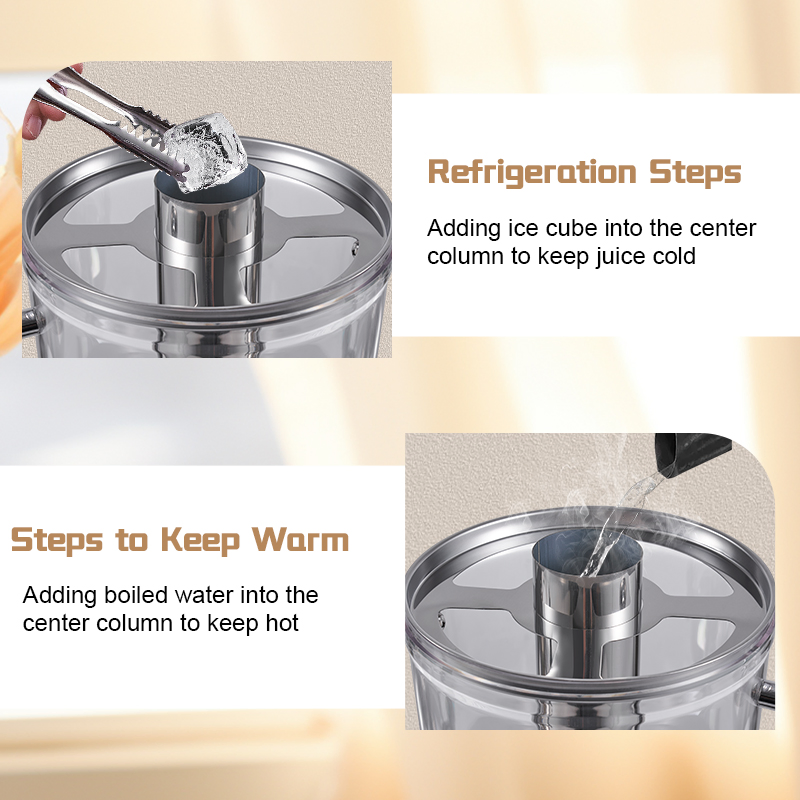 Refrigeration Steps

Adding ice cube into the center column to keep juice cold

Steps to Keep Warm

Adding boiled water into the center column to keep hot