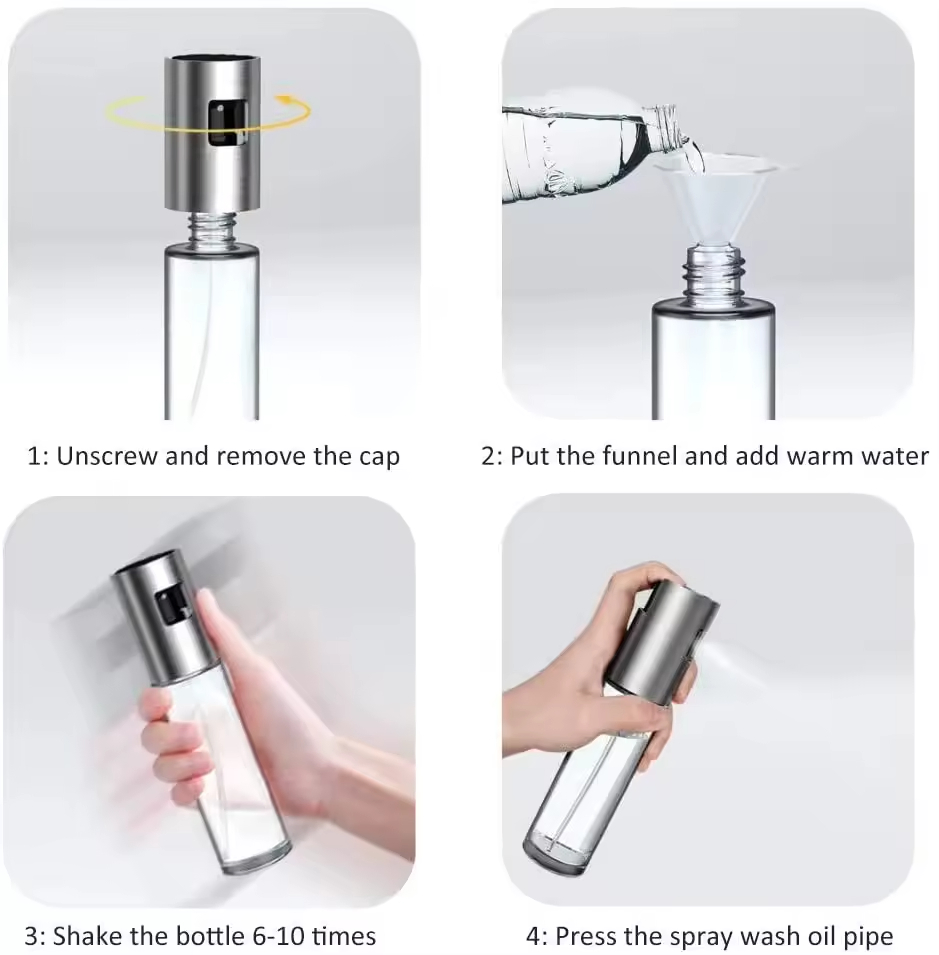 1: Unscrew and remove the cap

2: Put the funnel and add warm water

3: Shake the bottle 6-10 times

4: Press the spray wash oil pipe