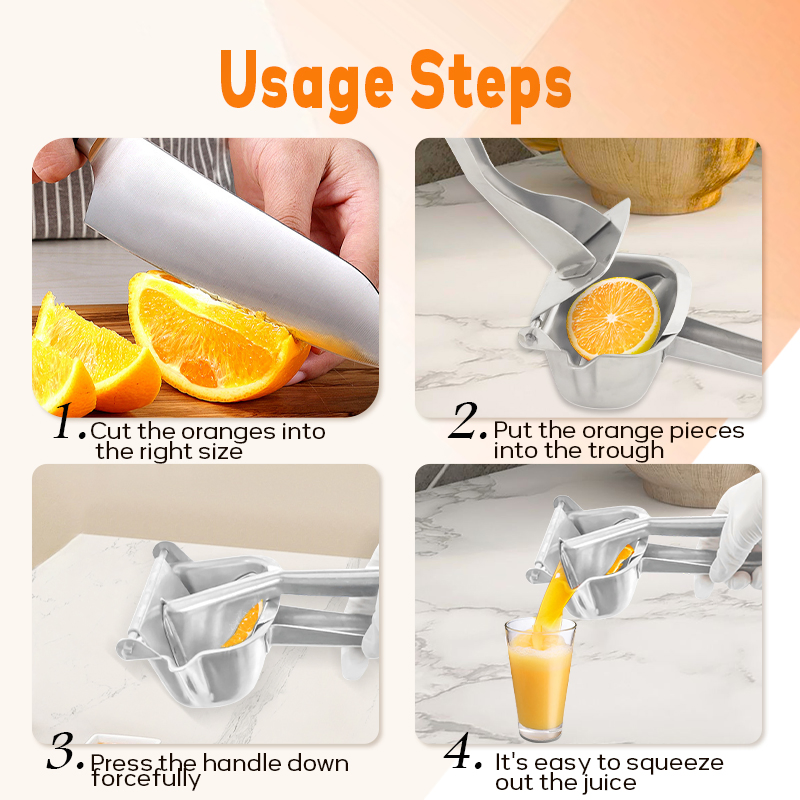 Usage Steps

1. Cut the oranges into the right size

2. Put the orange pieces into the trough

3. Press the handle down forcefully

4. It's easy to squeeze out the juice