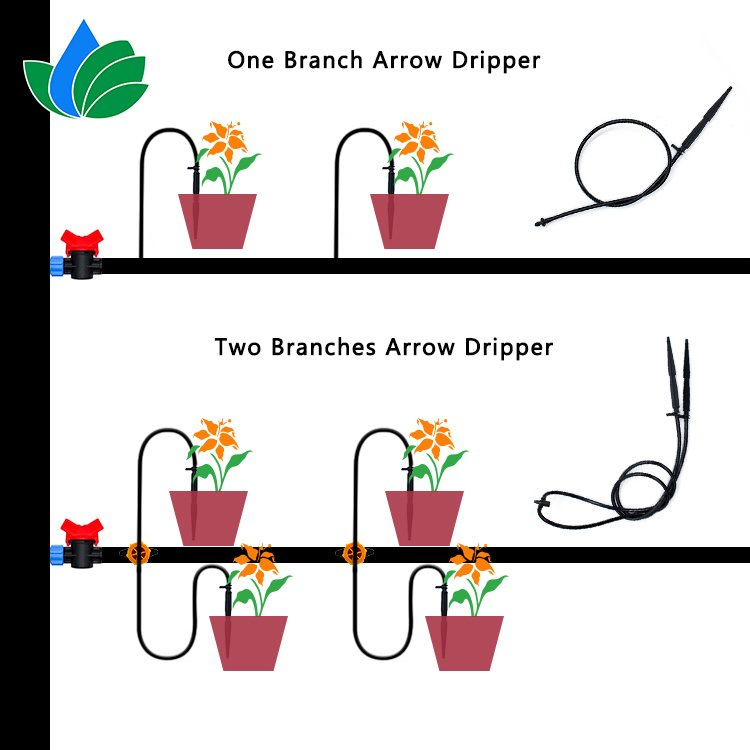 One Branch Arrow Dripper

Two Branches Arrow Dripper