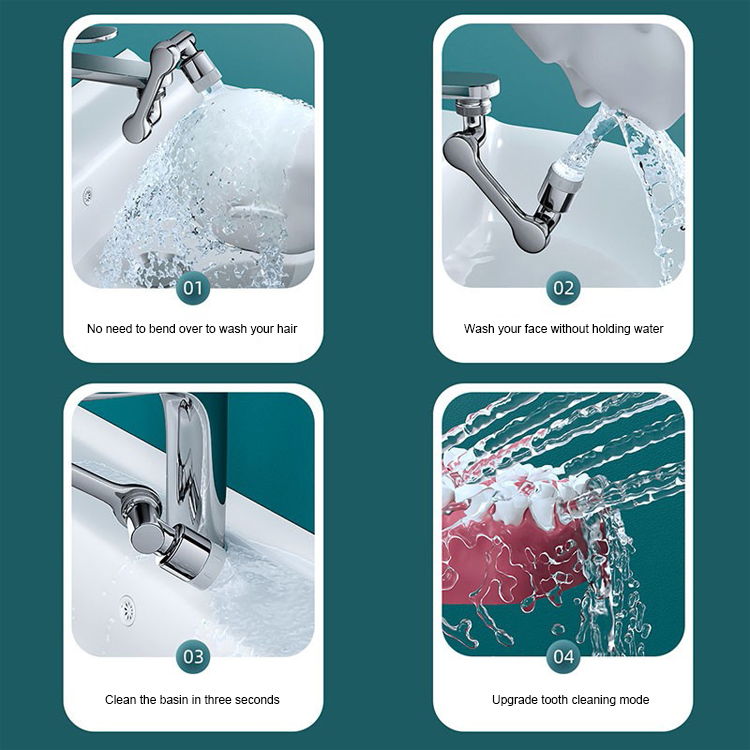 01

No need to bend over to wash your hair

02

Wash your face without holding water

03

Clean the basin in three seconds

04

Upgrade tooth cleaning mode