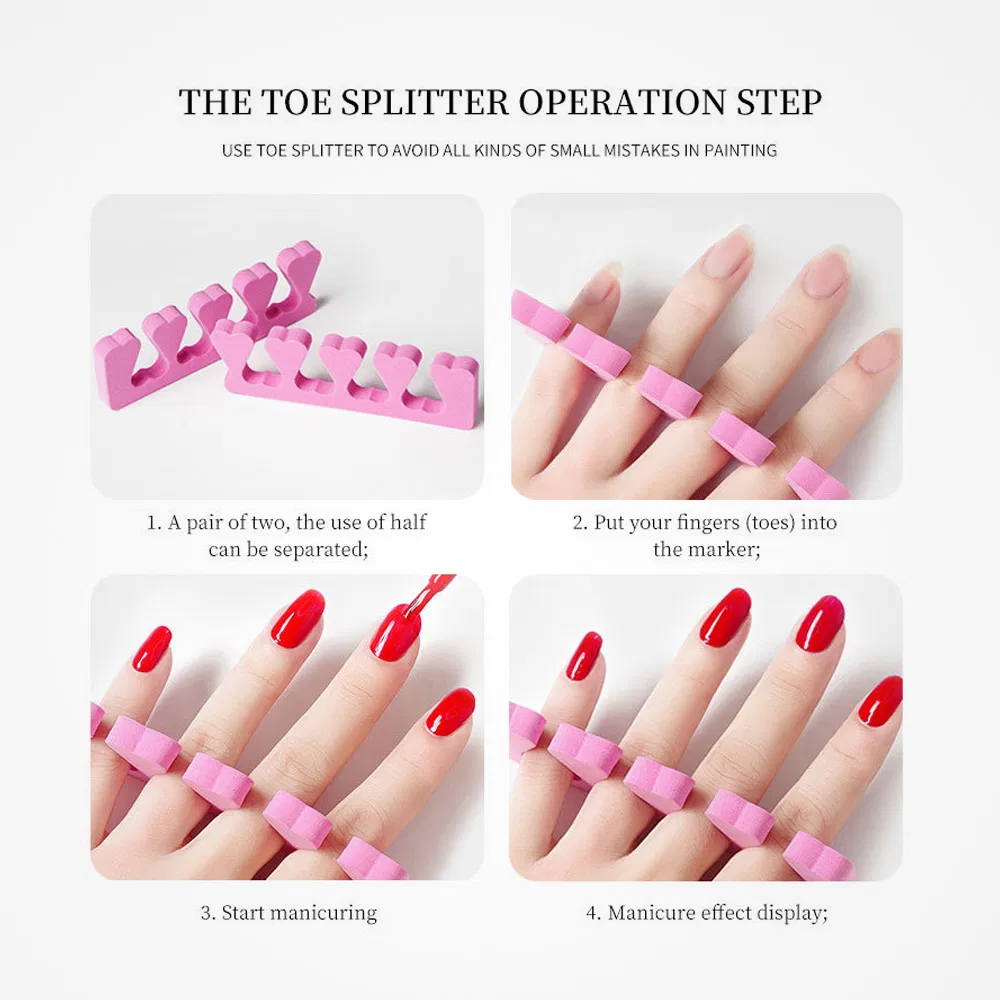 THE TOE SPLITTER OPERATION STEP

USE TOE SPLITTER TO AVOID ALL KINDS OF SMALL MISTAKES IN PAINTING

1. A pair of two, the use of half can be separated;

2. Put your fingers (toes) into the marker;

3. Start manicuring

4. Manicure effect display;