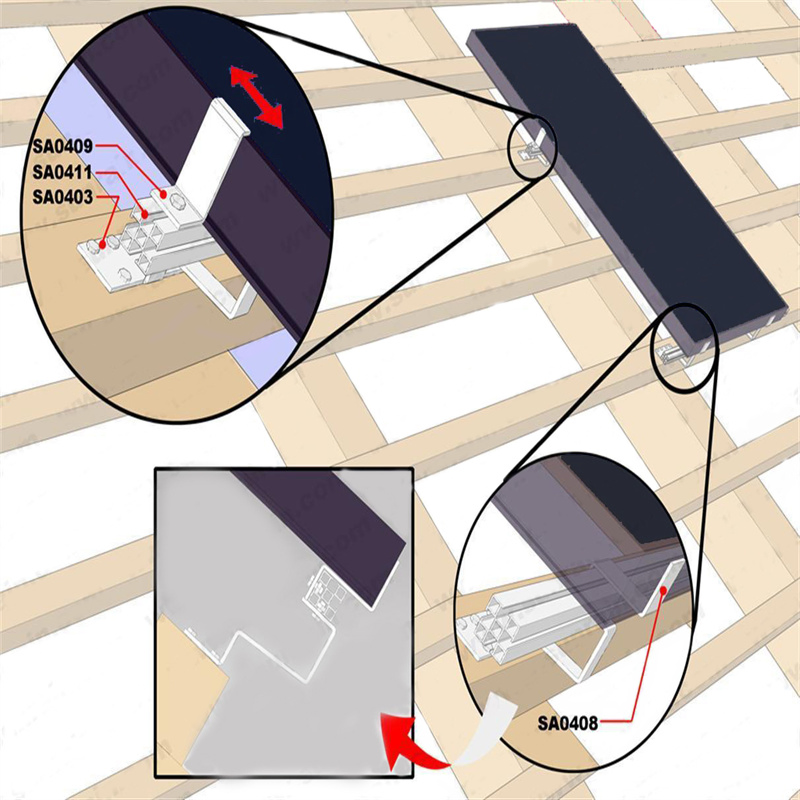 SA0409
SA0411
SA0403

SA0408