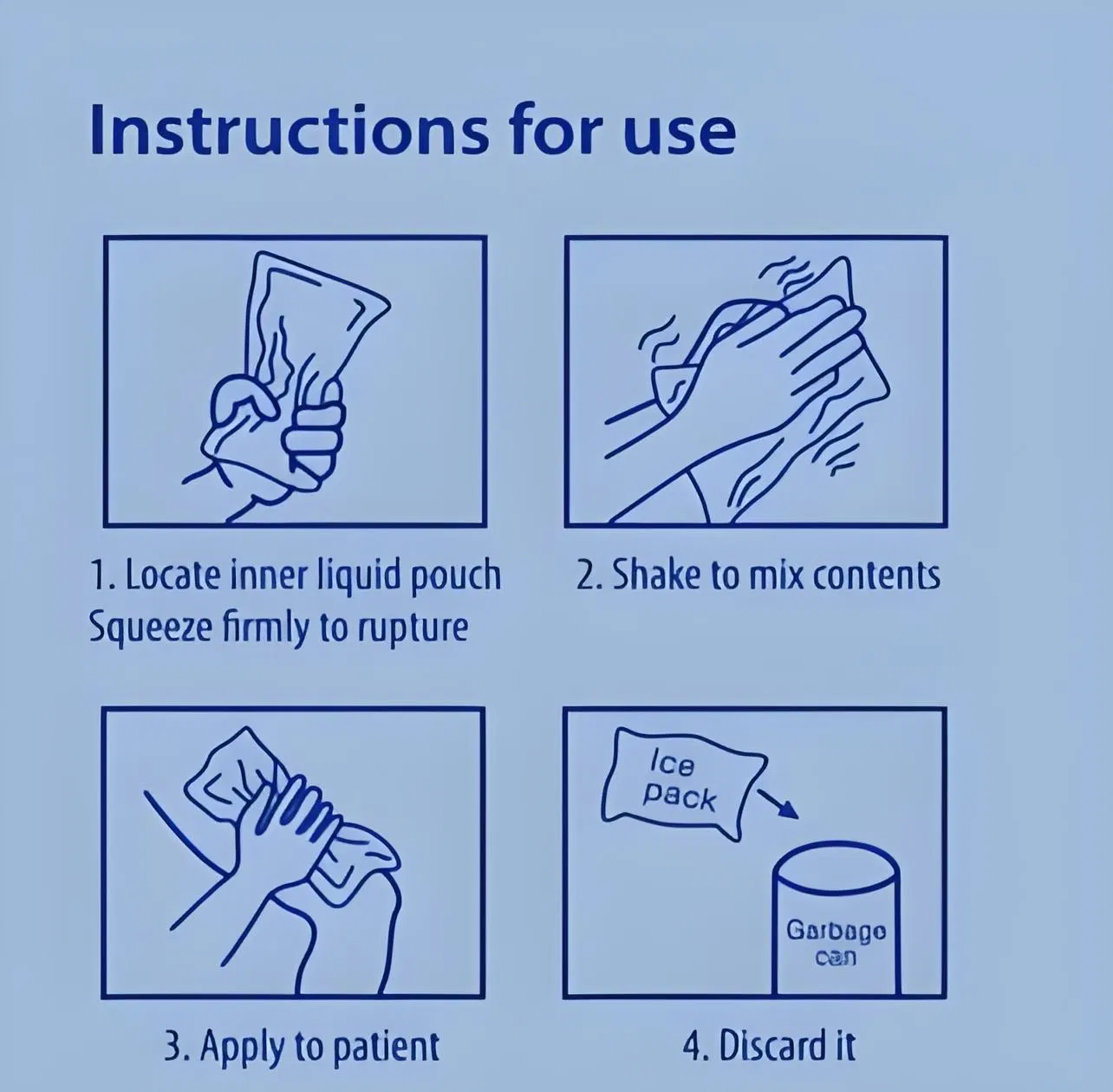 Instructions for use

1. Locate inner liquid pouch
Squeeze firmly to rupture

2. Shake to mix contents

3. Apply to patient

Ice pack

Garbage can

4. Discard it