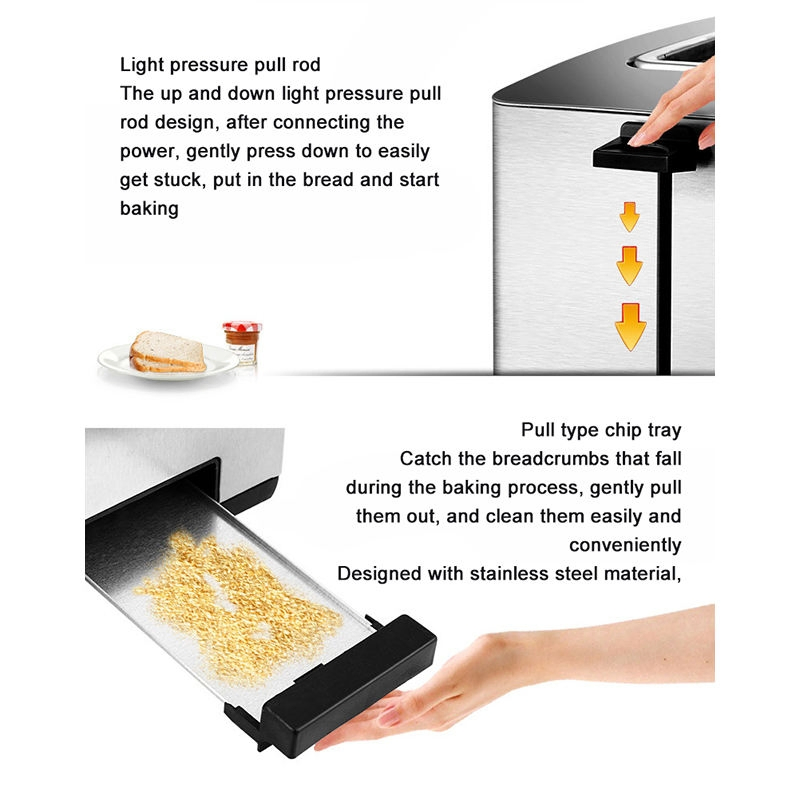 Light pressure pull rod
The up and down light pressure pull rod design, after connecting the power, gently press down to easily get stuck, put in the bread and start baking

Pull type chip tray
Catch the breadcrumbs that fall during the baking process, gently pull them out, and clean them easily and conveniently
Designed with stainless steel material,