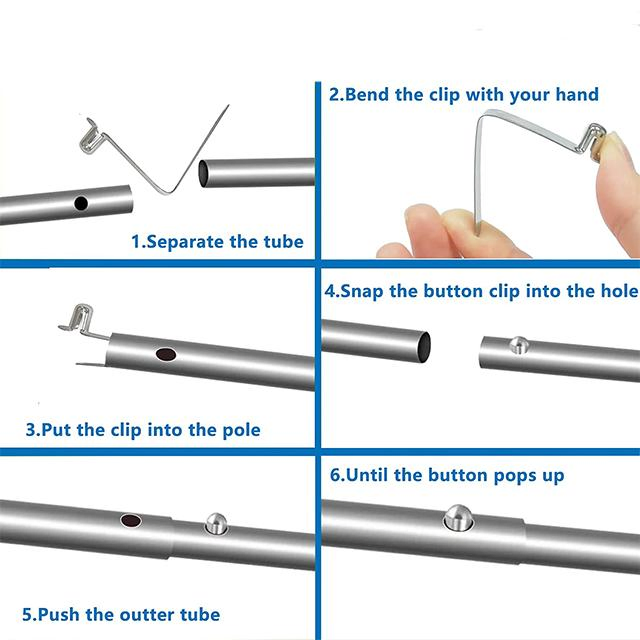 1.Separate the tube

2.Bend the clip with your hand

3.Put the clip into the pole

4.Snap the button clip into the hole

5.Push the outter tube

6.Until the button pops up